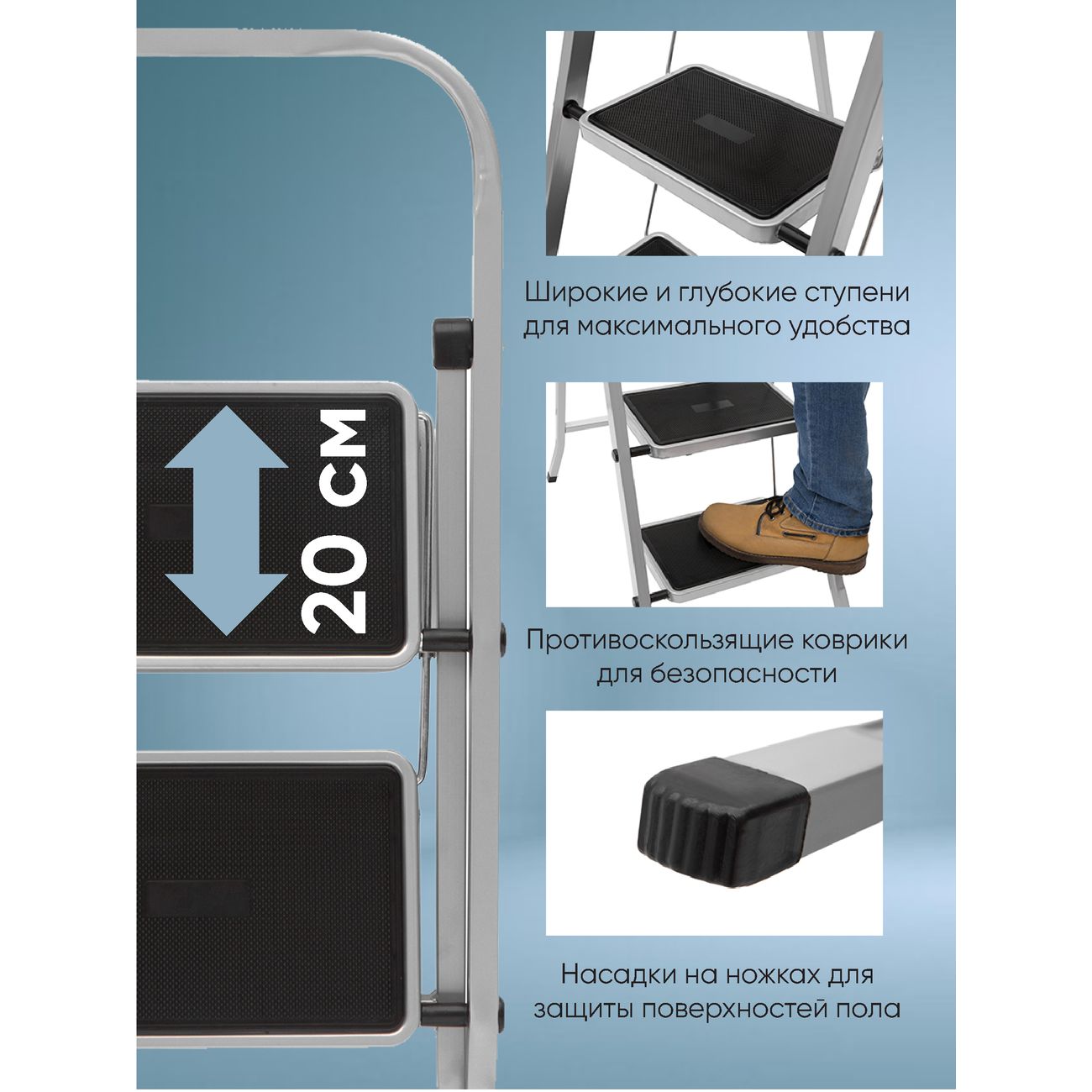 20 см

Широкие и глубокие ступени для максимального удобства

Противоскользящие коврики для безопасности

Насадки на ножках для защиты поверхностей пола