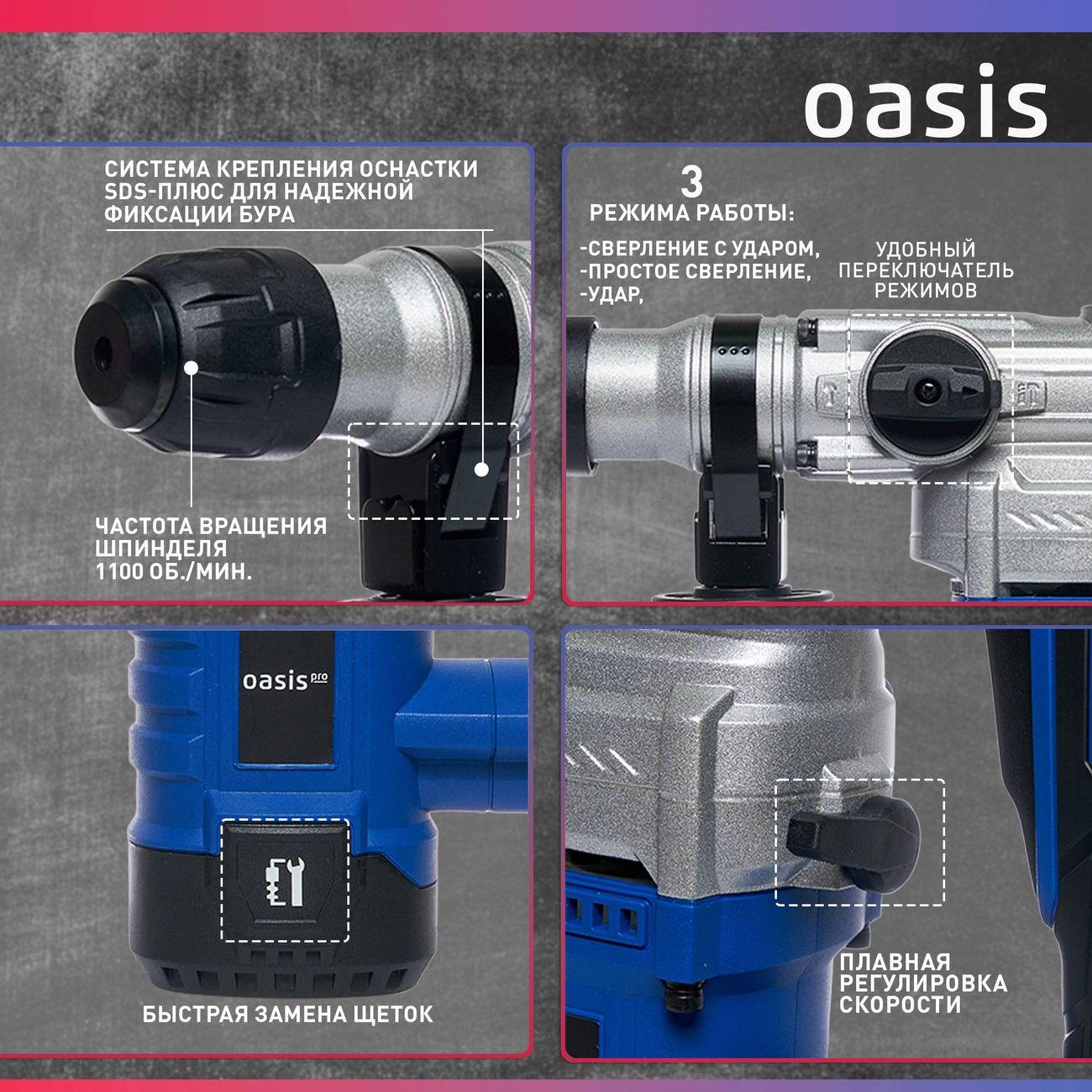 oasis

СИСТЕМА КРЕПЛЕНИЯ ОСНАСТКИ SDS-ПЛЮС ДЛЯ НАДЕЖНОЙ ФИКСАЦИИ БУРА

ЧАСТОТА ВРАЩЕНИЯ ШПИНДЕЛЯ 1100 ОБ./МИН.

3 РЕЖИМА РАБОТЫ:

-СВЕРЛЕНИЕ С УДАРОМ,
-ПРОСТОЕ СВЕРЛЕНИЕ,
-УДАР,

УДОБНЫЙ ПЕРЕКЛЮЧАТЕЛЬ РЕЖИМОВ

oasis pro

БЫСТРАЯ ЗАМЕНА ЩЕТОК

ПЛАВНАЯ РЕГУЛИРОВКА СКОРОСТИ