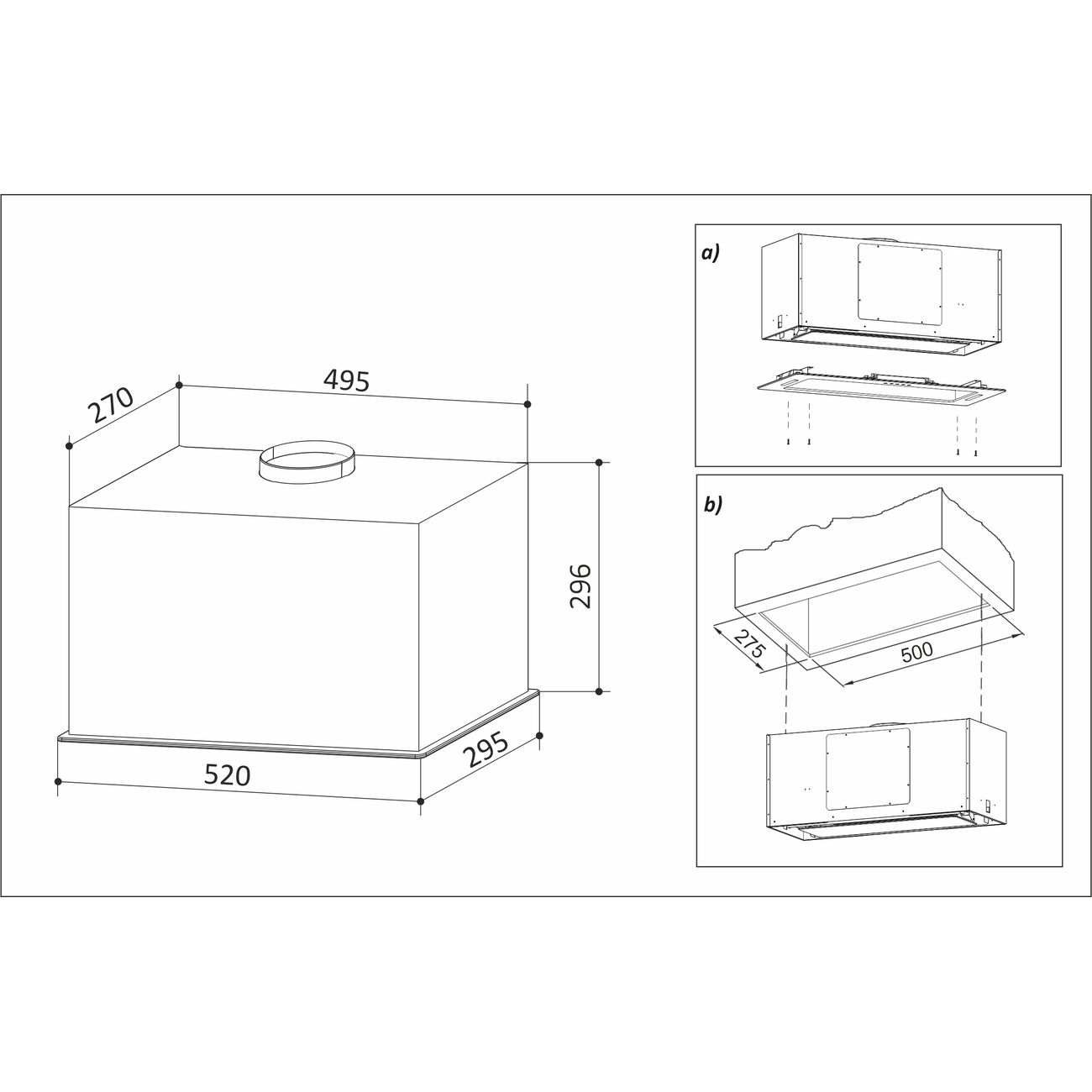 270
495
296
295
520
a)
b)
275
500