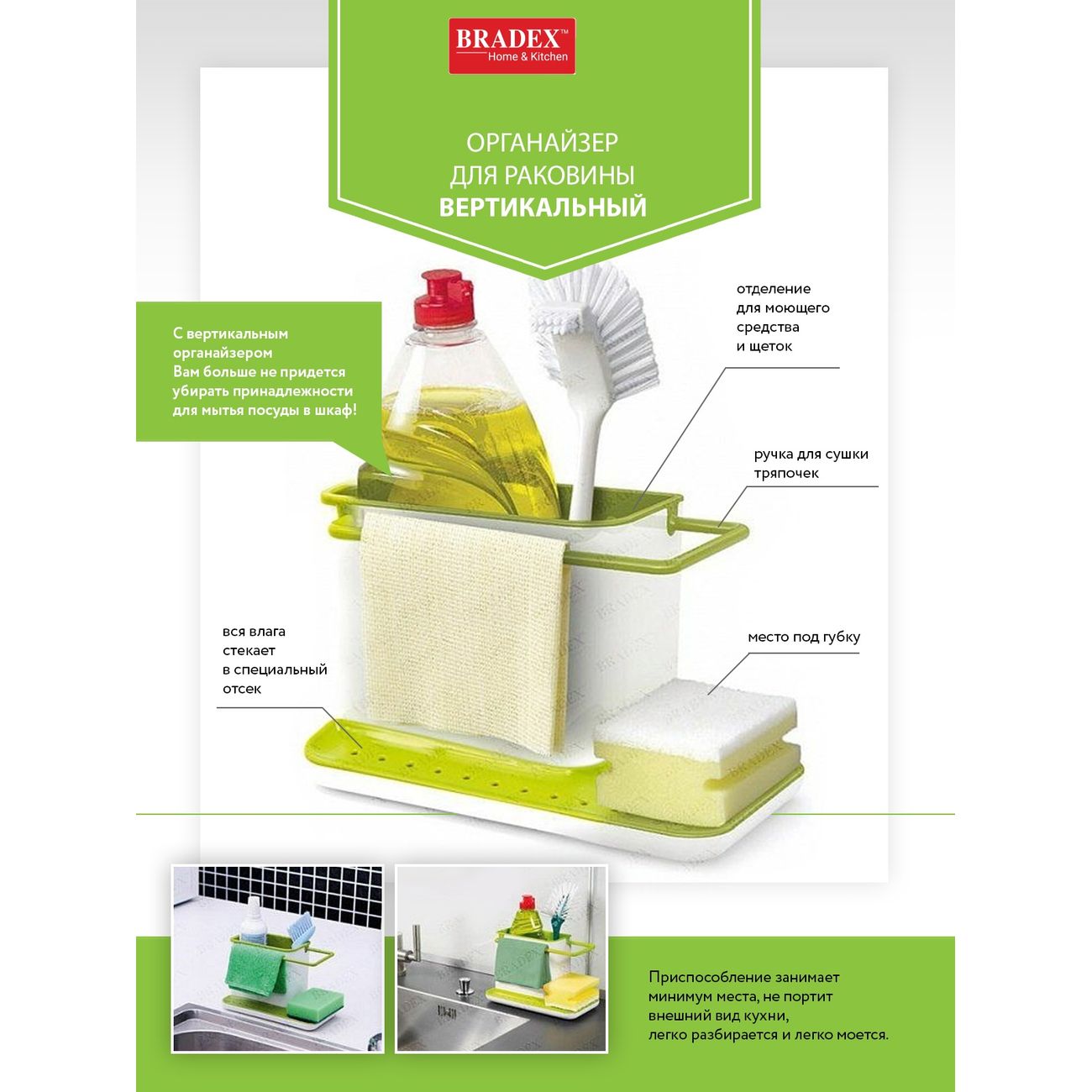 BRADEX™
Home & Kitchen

ОРГАНАЙЗЕР
ДЛЯ РАКОВИНЫ
ВЕРТИКАЛЬНЫЙ

С вертикальным органайзером Вам больше не придется убирать принадлежности для мытья посуды в шкаф!

отделение для моющего средства и щеток

ручка для сушки тряпочек

вся влага стекает в специальный отсек

место под губку

Приспособление занимает минимум места, не портит внешний вид кухни, легко разбирается и легко моется.