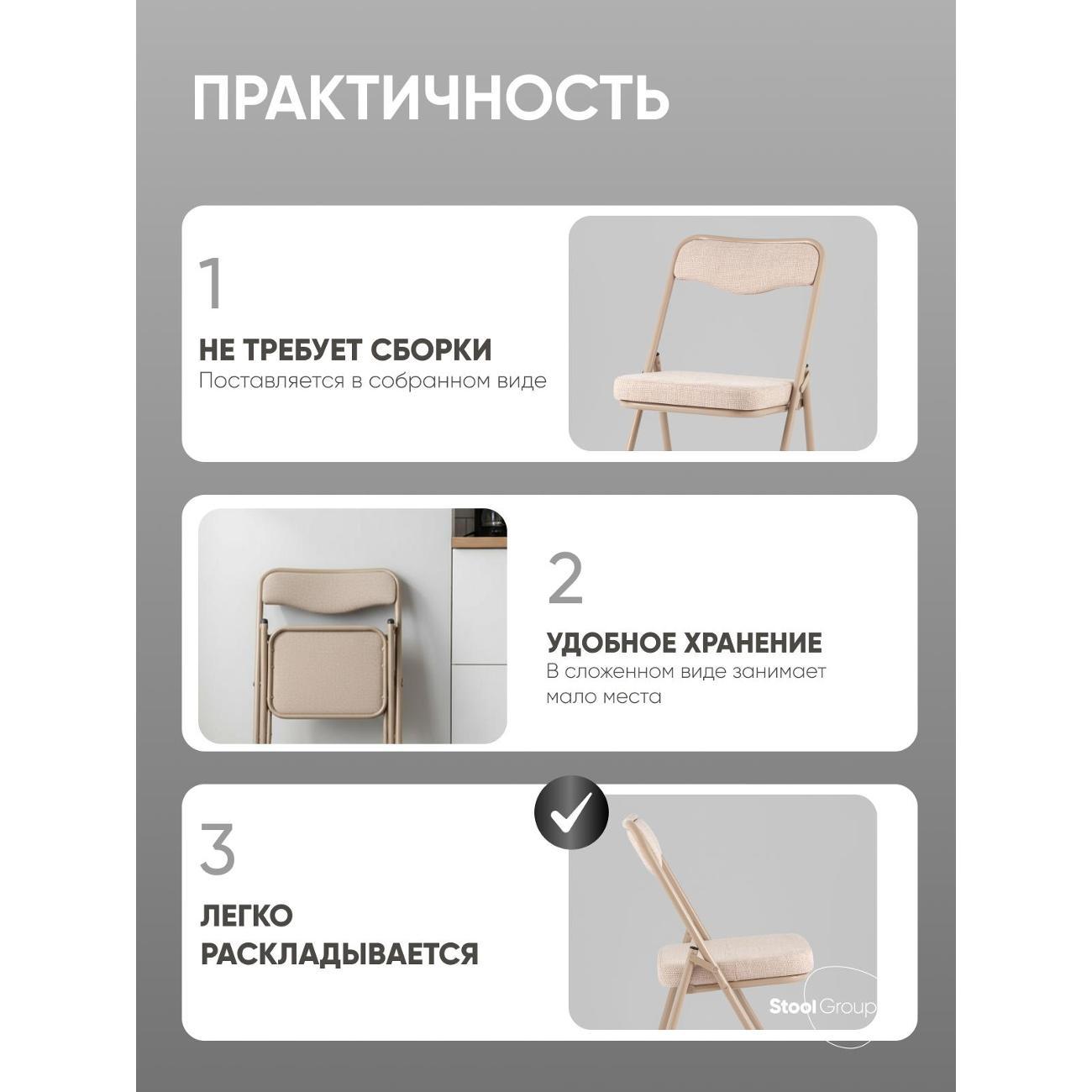 ПРАКТИЧНОСТЬ

1

НЕ ТРЕБУЕТ СБОРКИ
Поставляется в собранном виде

2

УДОБНОЕ ХРАНЕНИЕ
В сложенном виде занимает мало места

3

ЛЕГКО РАСКЛАДЫВАЕТСЯ

Stool Group