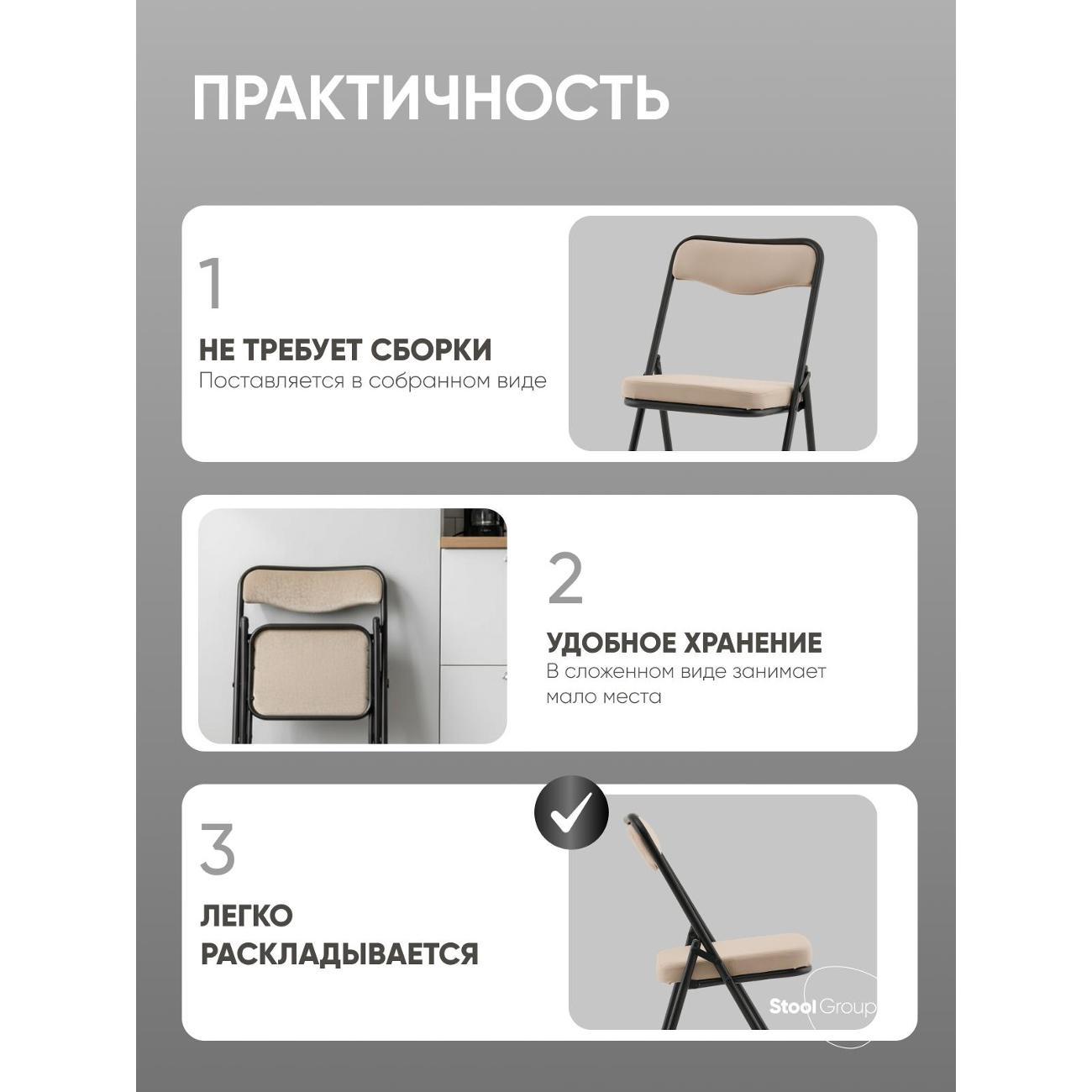 ПРАКТИЧНОСТЬ

1

НЕ ТРЕБУЕТ СБОРКИ
Поставляется в собранном виде

2

УДОБНОЕ ХРАНЕНИЕ
В сложенном виде занимает мало места

3

ЛЕГКО РАСКЛАДЫВАЕТСЯ

Stool Group