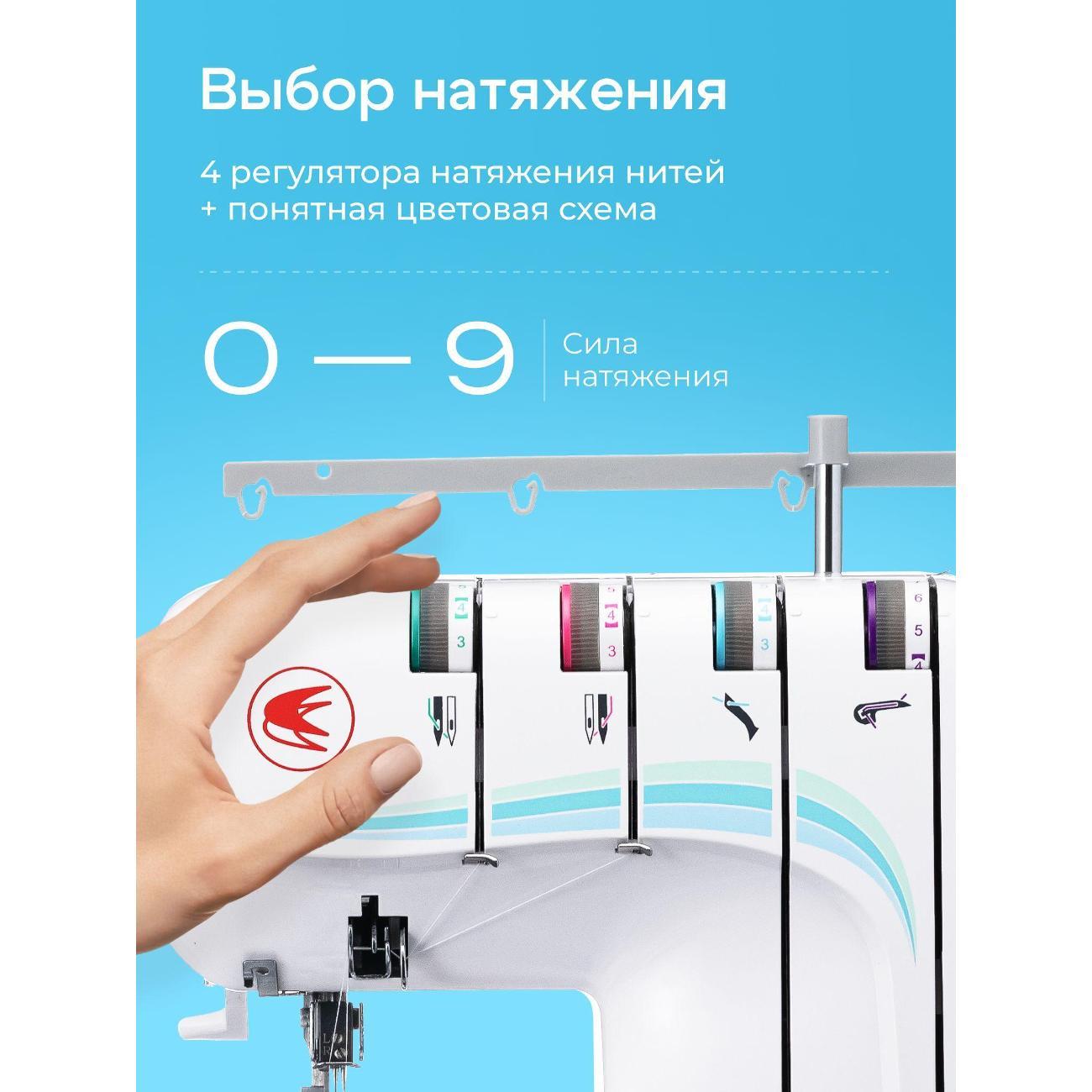 Выбор натяжения

4 регулятора натяжения нитей
+ понятная цветовая схема

0 — 9

Сила натяжения

4
3

5
4
3

4
3

6
5
4