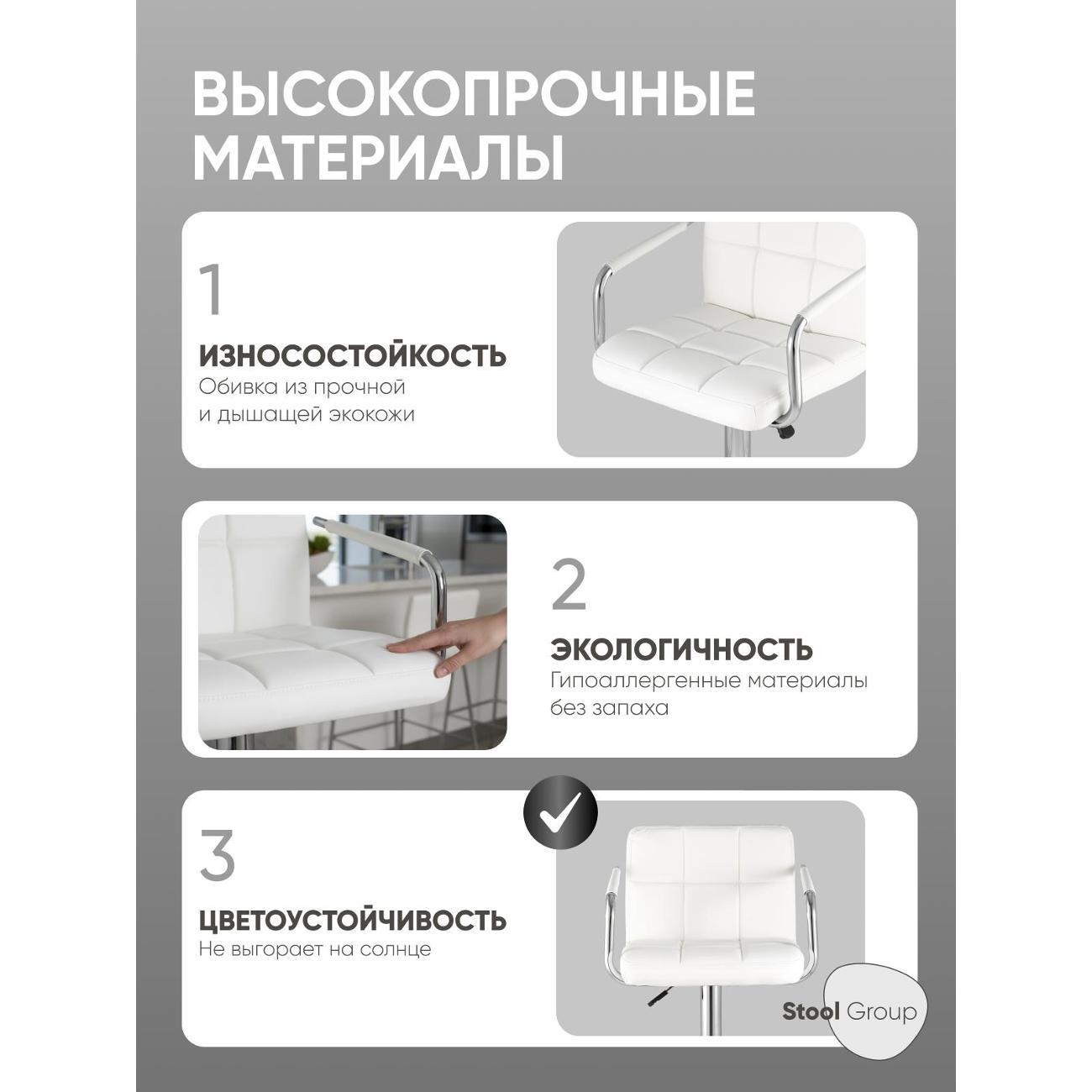 ВЫСОКОПРОЧНЫЕ МАТЕРИАЛЫ

1

ИЗНОСОСТОЙКОСТЬ

Обивка из прочной и дышащей экокожи

2

ЭКОЛОГИЧНОСТЬ

Гипоаллергенные материалы без запаха

3

ЦВЕТОУСТОЙЧИВОСТЬ

Не выгорает на солнце

Stool Group