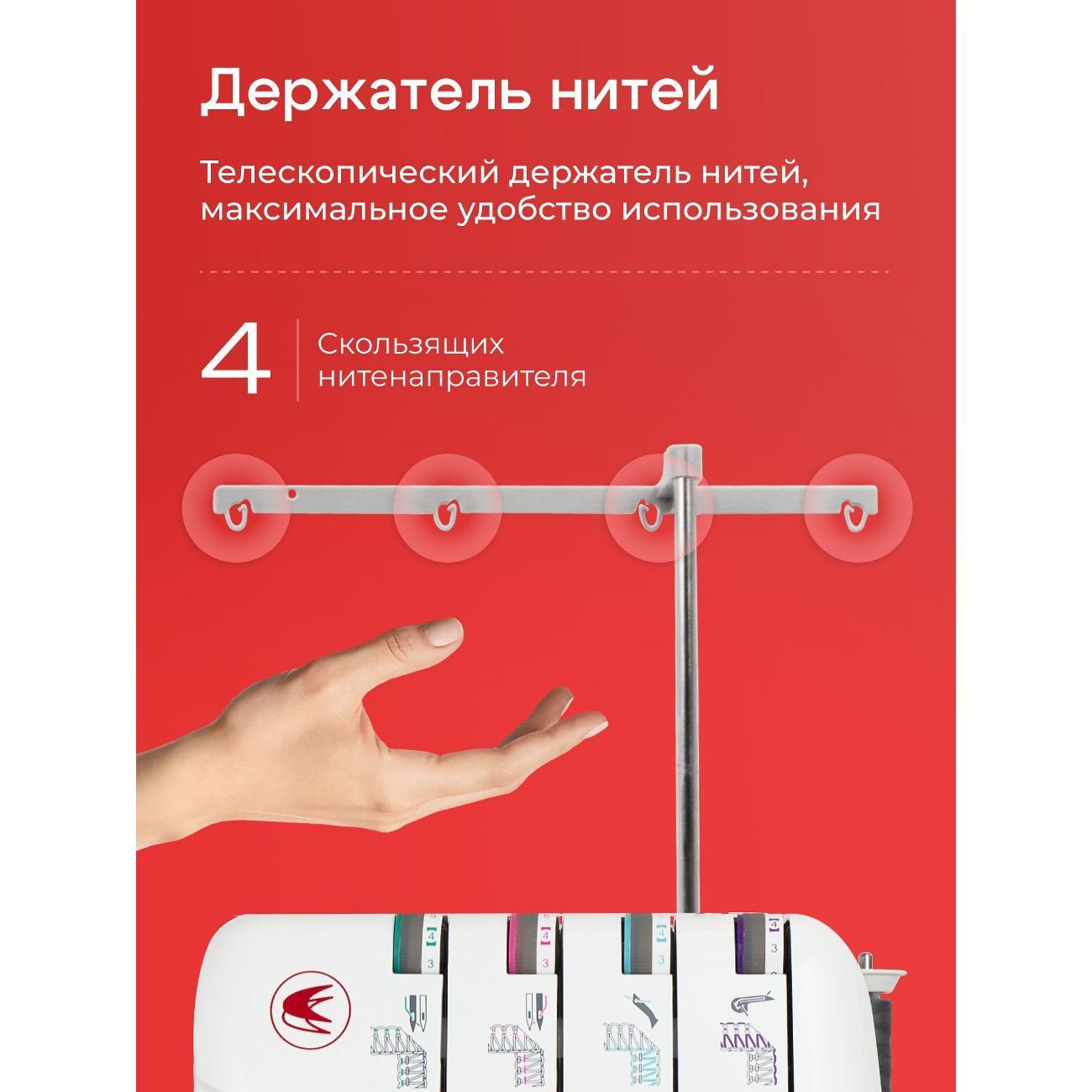 Держатель нитей

Телескопический держатель нитей, максимальное удобство использования

4 Скользящих нитенаправителя

4
3
4
3
4
3
4
3