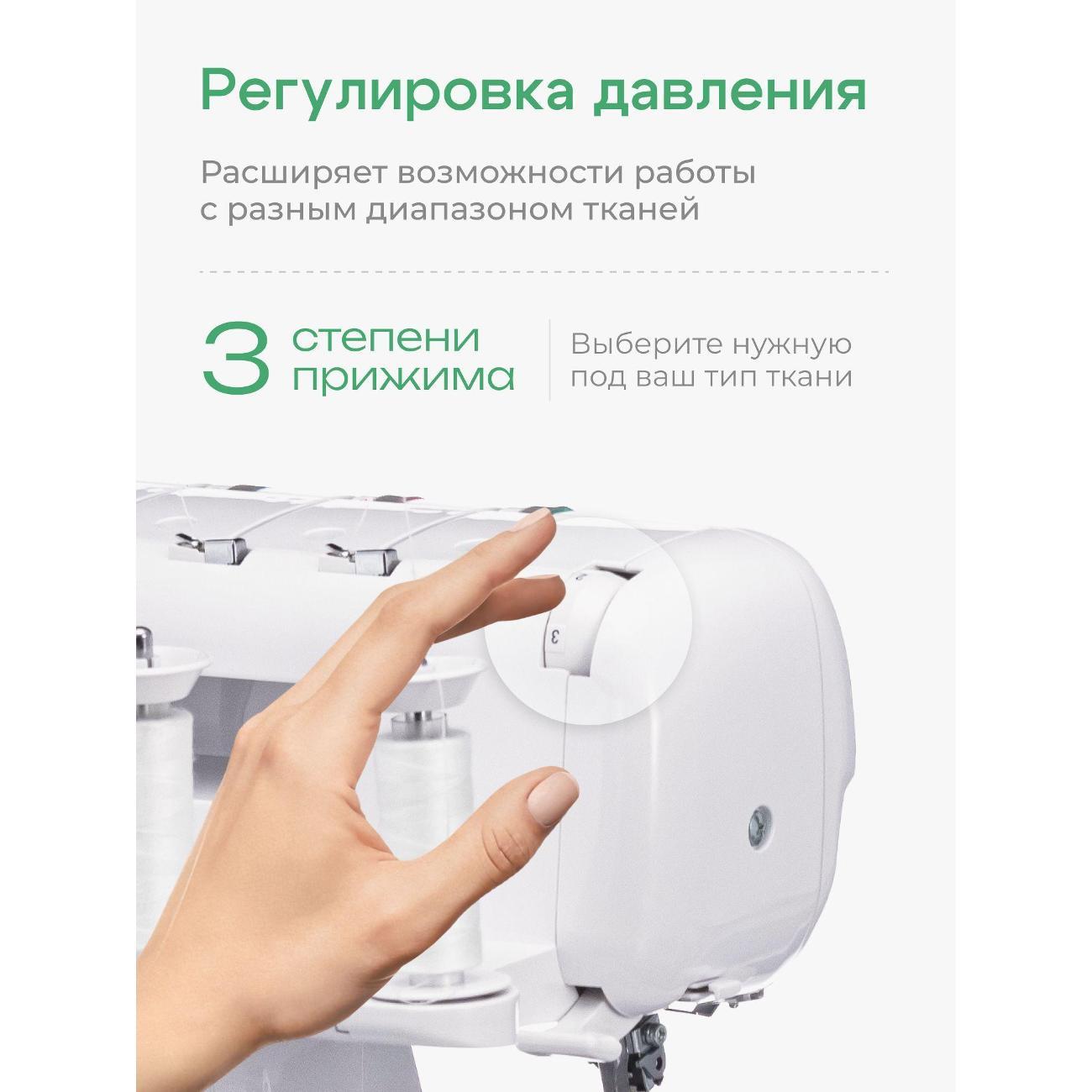 Регулировка давления

Расширяет возможности работы с разным диапазоном тканей

3 степени прижима

Выберите нужную под ваш тип ткани

3