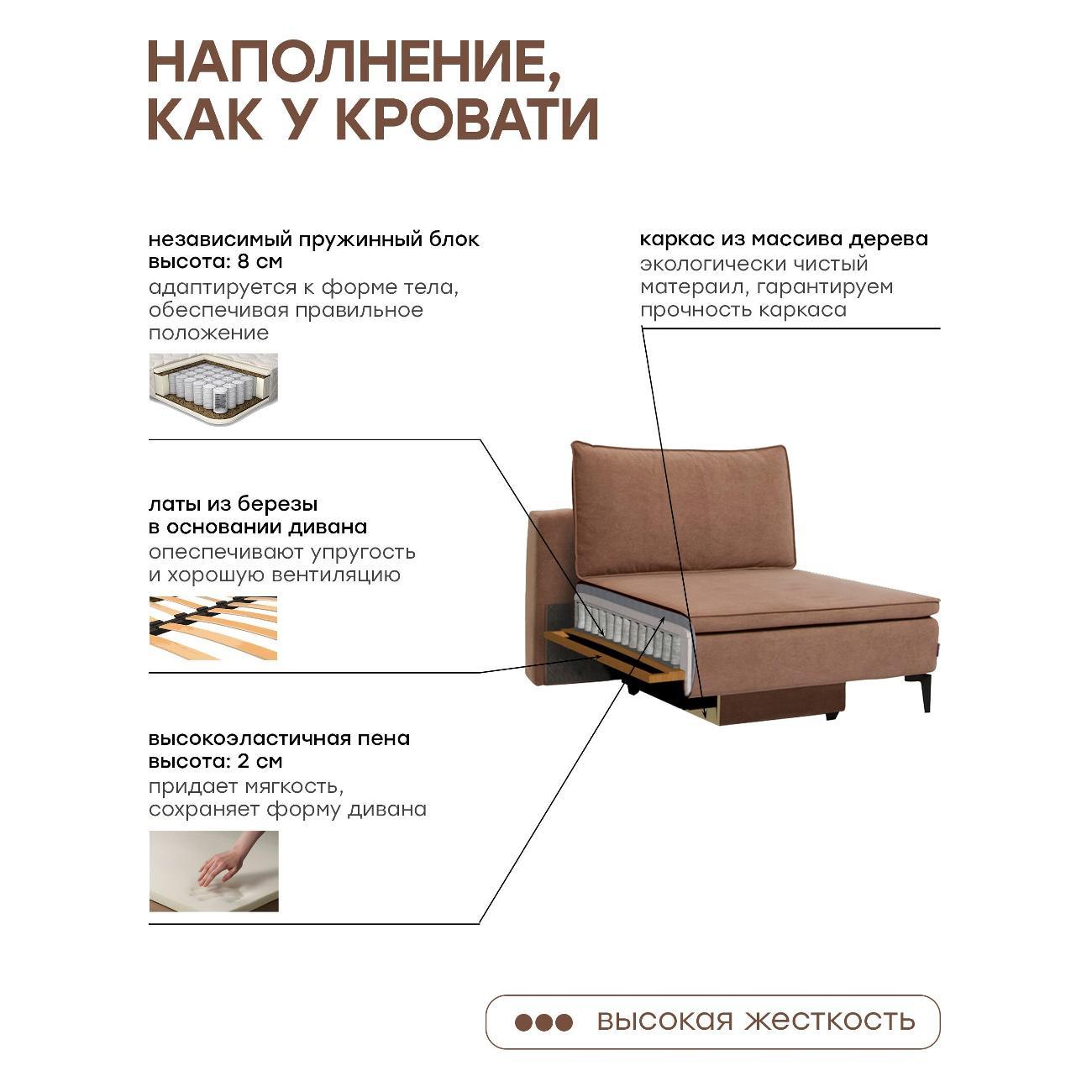 НАПОЛНЕНИЕ, КАК У КРОВАТИ

независимый пружинный блок
высота: 8 см
адаптируется к форме тела, обеспечивая правильное положение

латы из березы
в основании дивана
опеспечивают упругость и хорошую вентиляцию

высокоэластичная пена
высота: 2 см
придает мягкость, сохраняет форму дивана

каркас из массива дерева
экологически чистый матераил, гарантируем прочность каркаса

высокая жесткость