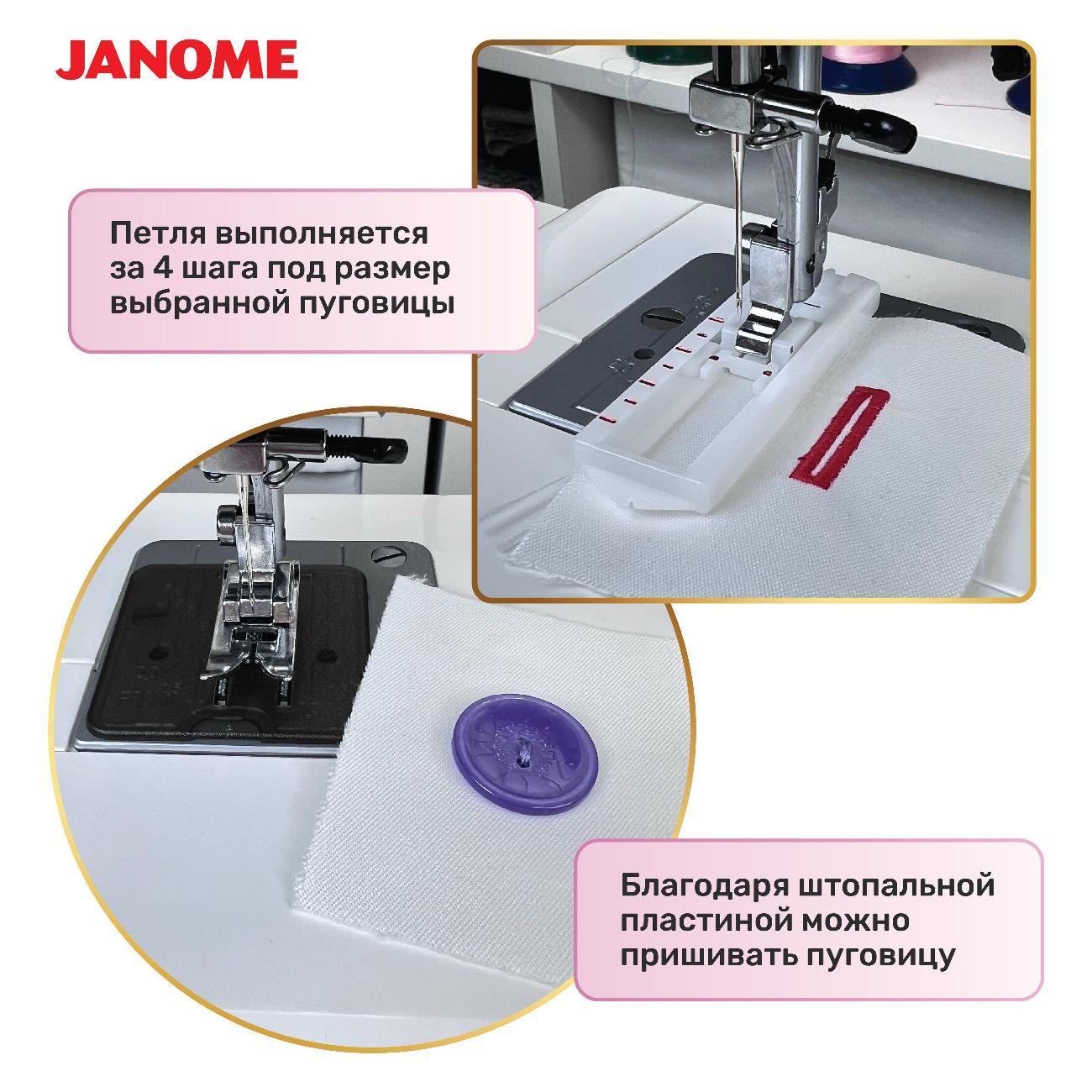 JANOME

Петля выполняется за 4 шага под размер выбранной пуговицы

Благодаря штопальной пластиной можно пришивать пуговицу