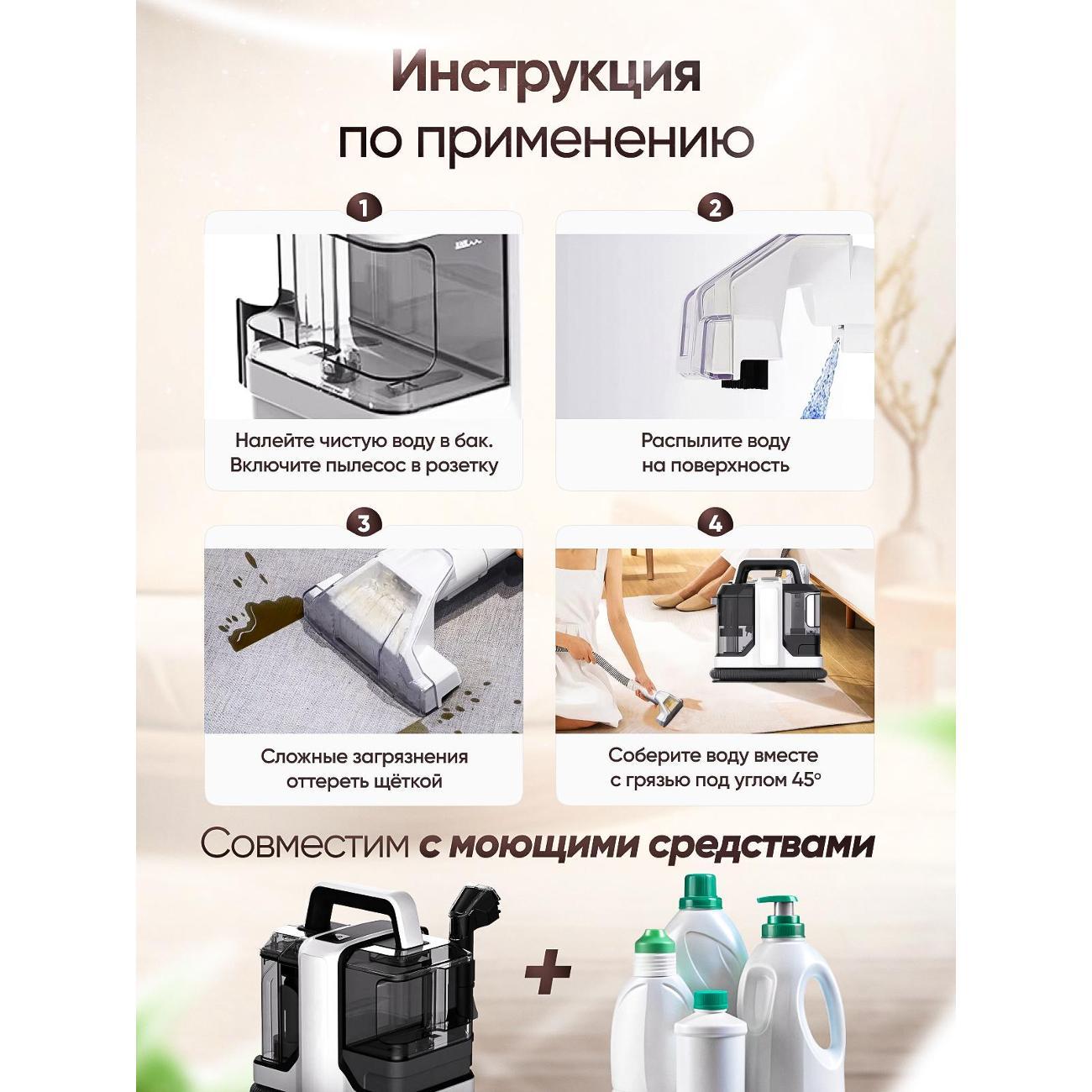 Инструкция
по применению

1

Налейте чистую воду в бак. Включите пылесос в розетку

2

Распылите воду на поверхность

3

Сложные загрязнения оттереть щёткой

4

Соберите воду вместе с грязью под углом 45°

Совместим с моющими средствами

+