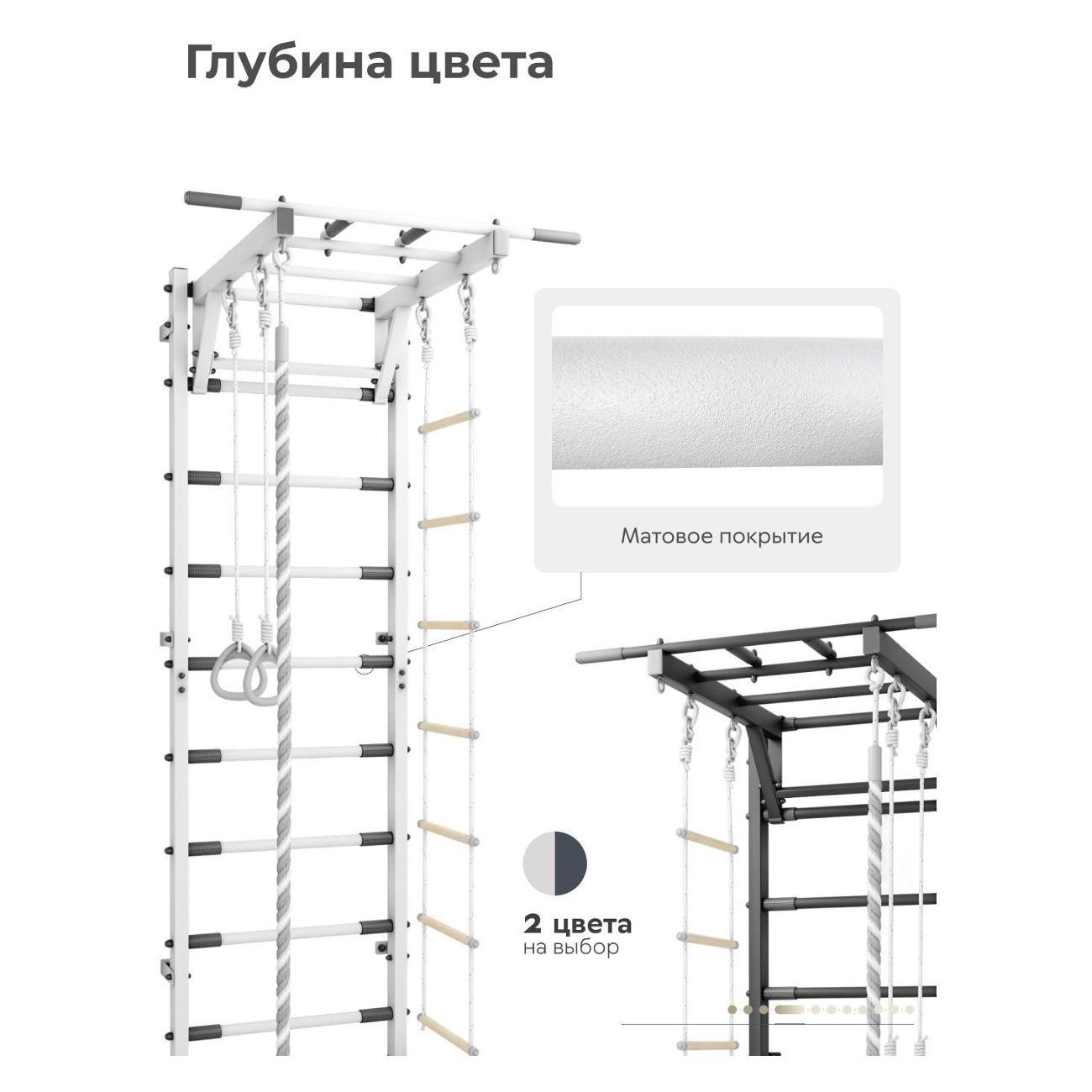 Глубина цвета

Матовое покрытие

2 цвета
на выбор