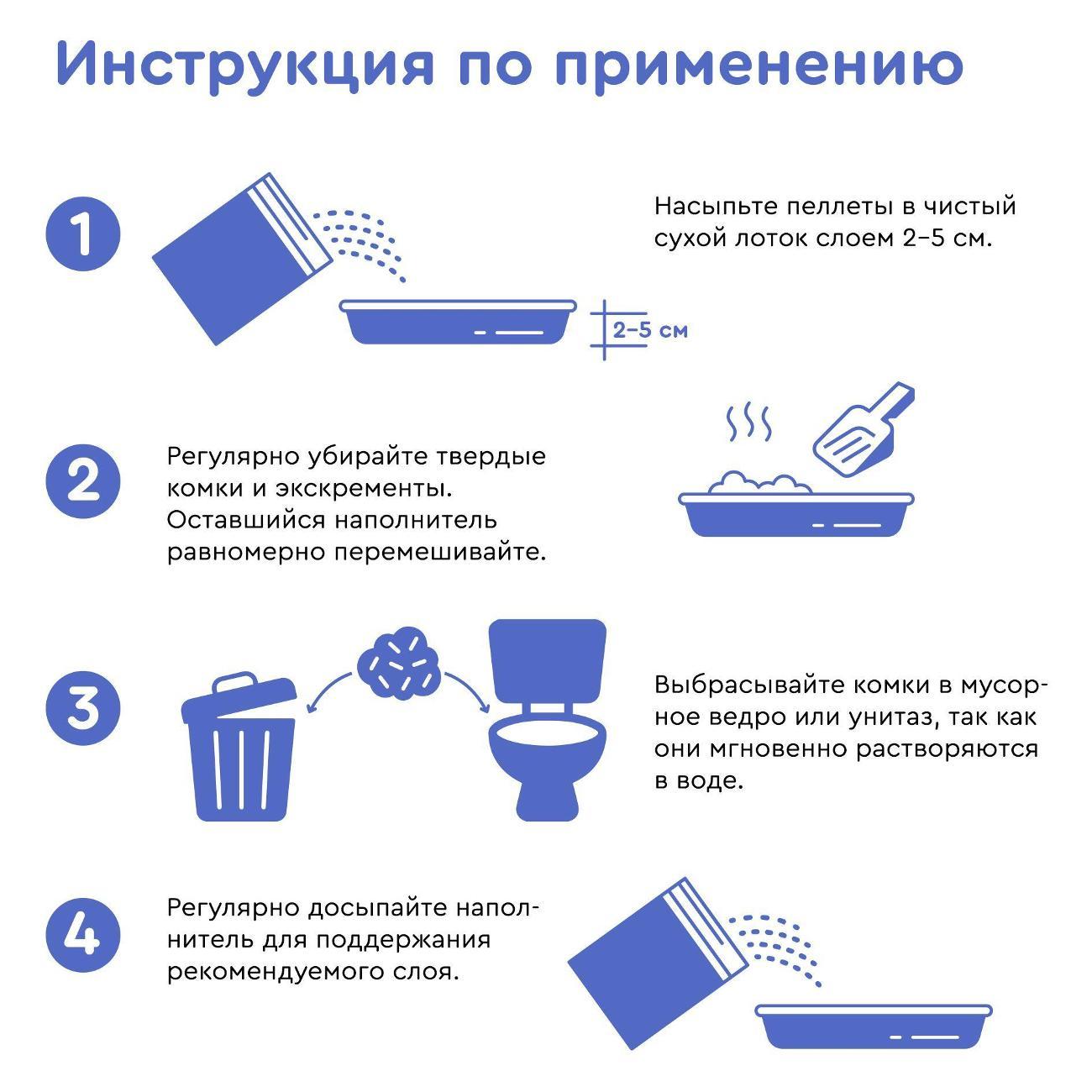 Инструкция по применению

1

Насыпьте пеллеты в чистый сухой лоток слоем 2–5 см.

2–5 см

2

Регулярно убирайте твердые комки и экскременты. Оставшийся наполнитель равномерно перемешивайте.

3

Выбрасывайте комки в мусорное ведро или унитаз, так как они мгновенно растворяются в воде.

4

Регулярно досыпайте наполнитель для поддержания рекомендуемого слоя.