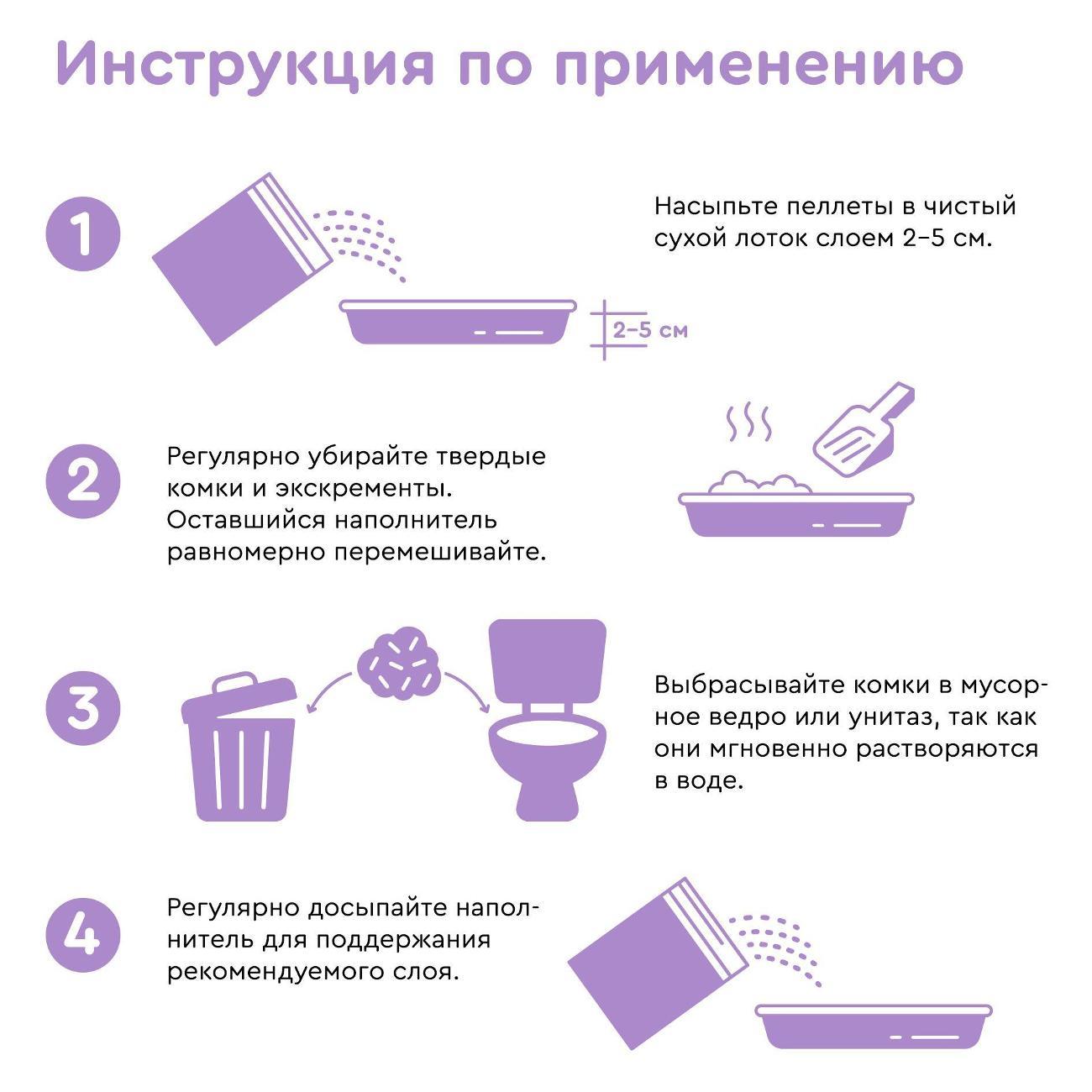 Инструкция по применению

1

Насыпьте пеллеты в чистый сухой лоток слоем 2–5 см.

2–5 см

2

Регулярно убирайте твердые комки и экскременты. Оставшийся наполнитель равномерно перемешивайте.

3

Выбрасывайте комки в мусорное ведро или унитаз, так как они мгновенно растворяются в воде.

4

Регулярно досыпайте наполнитель для поддержания рекомендуемого слоя.