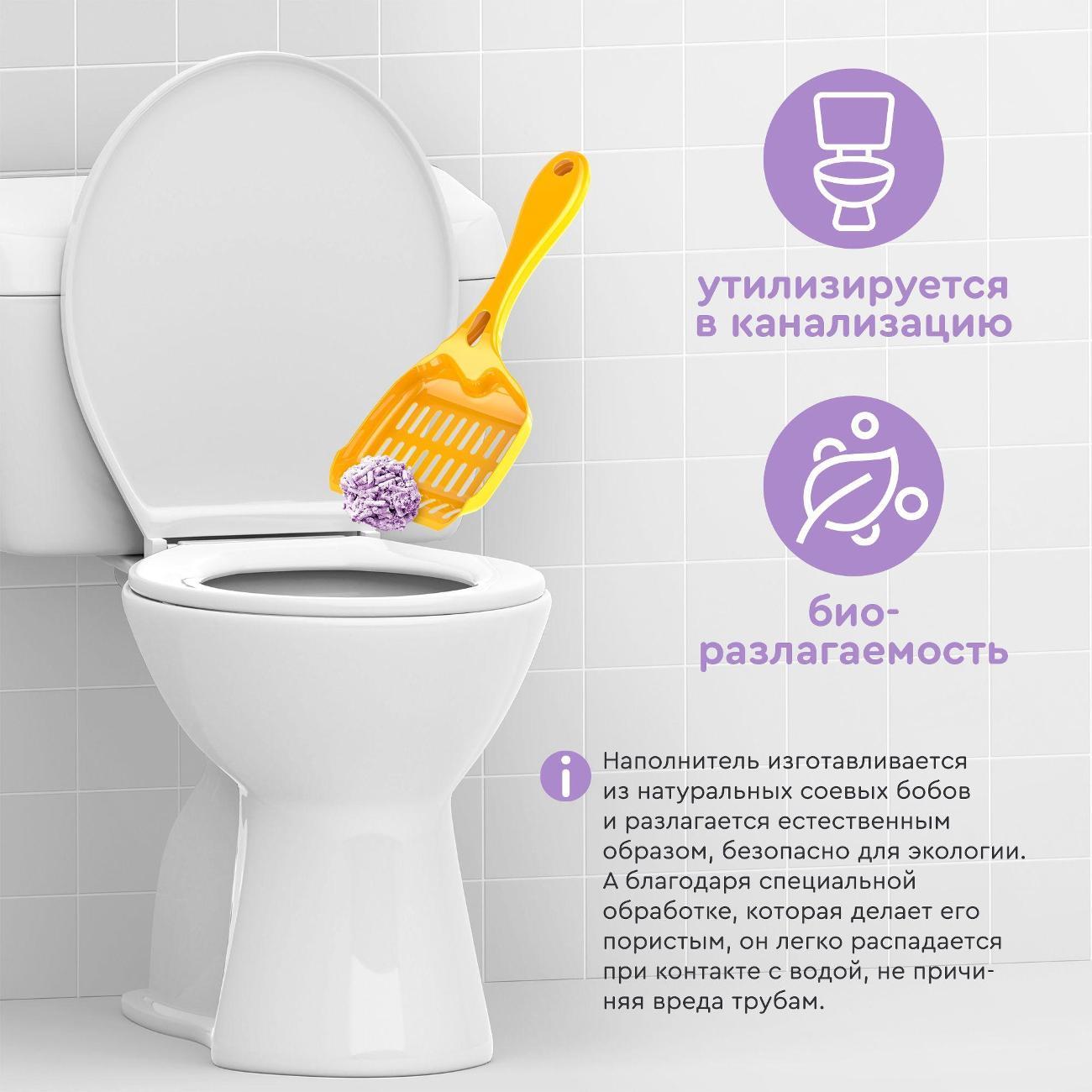 утилизируется в канализацию

био-разлагаемость

Наполнитель изготавливается из натуральных соевых бобов и разлагается естественным образом, безопасно для экологии. А благодаря специальной обработке, которая делает его пористым, он легко распадается при контакте с водой, не причиняя вреда трубам.