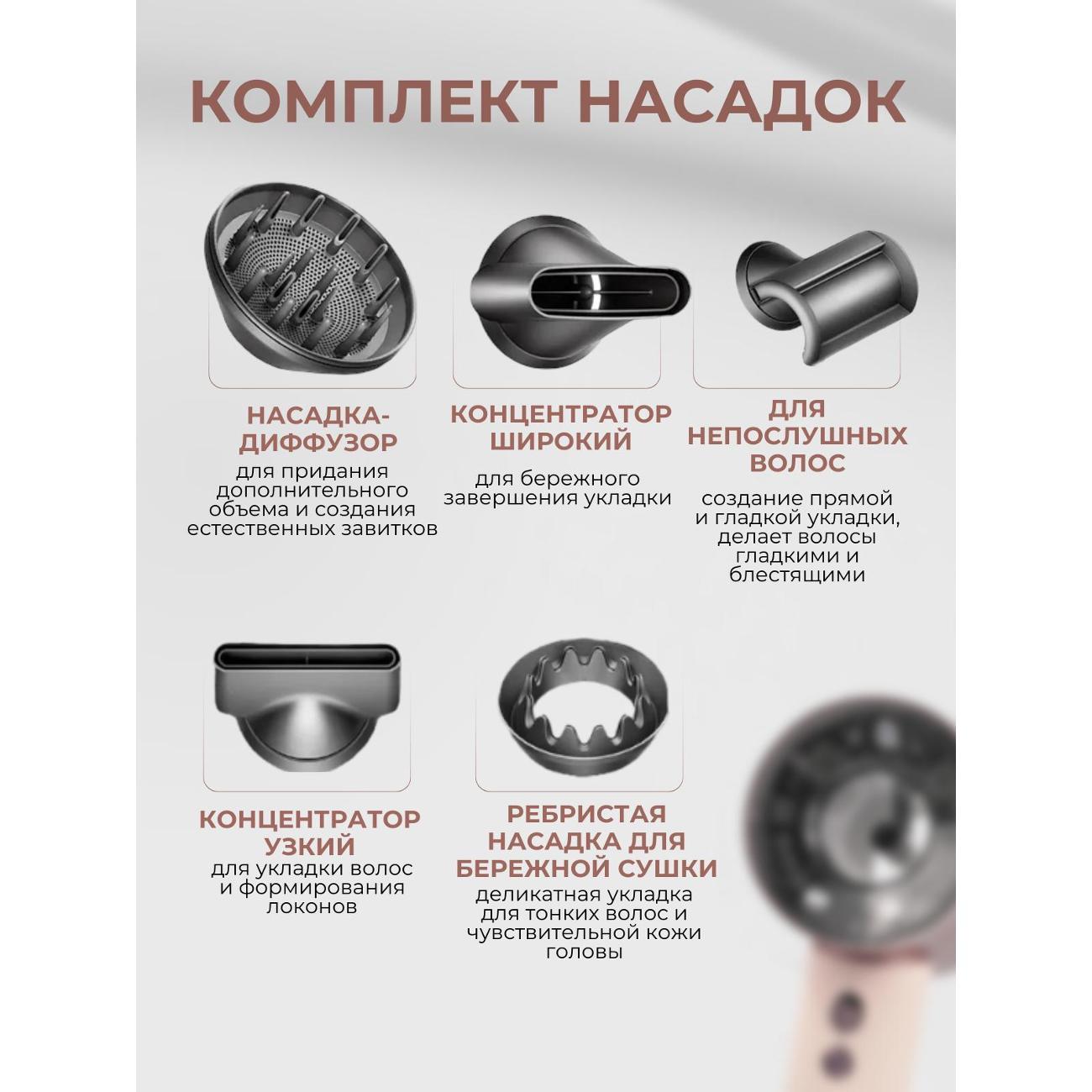 КОМПЛЕКТ НАСАДОК

НАСАДКА-ДИФФУЗОР
для придания дополнительного объема и создания естественных завитков

КОНЦЕНТРАТОР ШИРОКИЙ
для бережного завершения укладки

ДЛЯ НЕПОСЛУШНЫХ ВОЛОС
создание прямой и гладкой укладки, делает волосы гладкими и блестящими

КОНЦЕНТРАТОР УЗКИЙ
для укладки волос и формирования локонов

РЕБРИСТАЯ НАСАДКА ДЛЯ БЕРЕЖНОЙ СУШКИ
деликатная укладка для тонких волос и чувствительной кожи головы