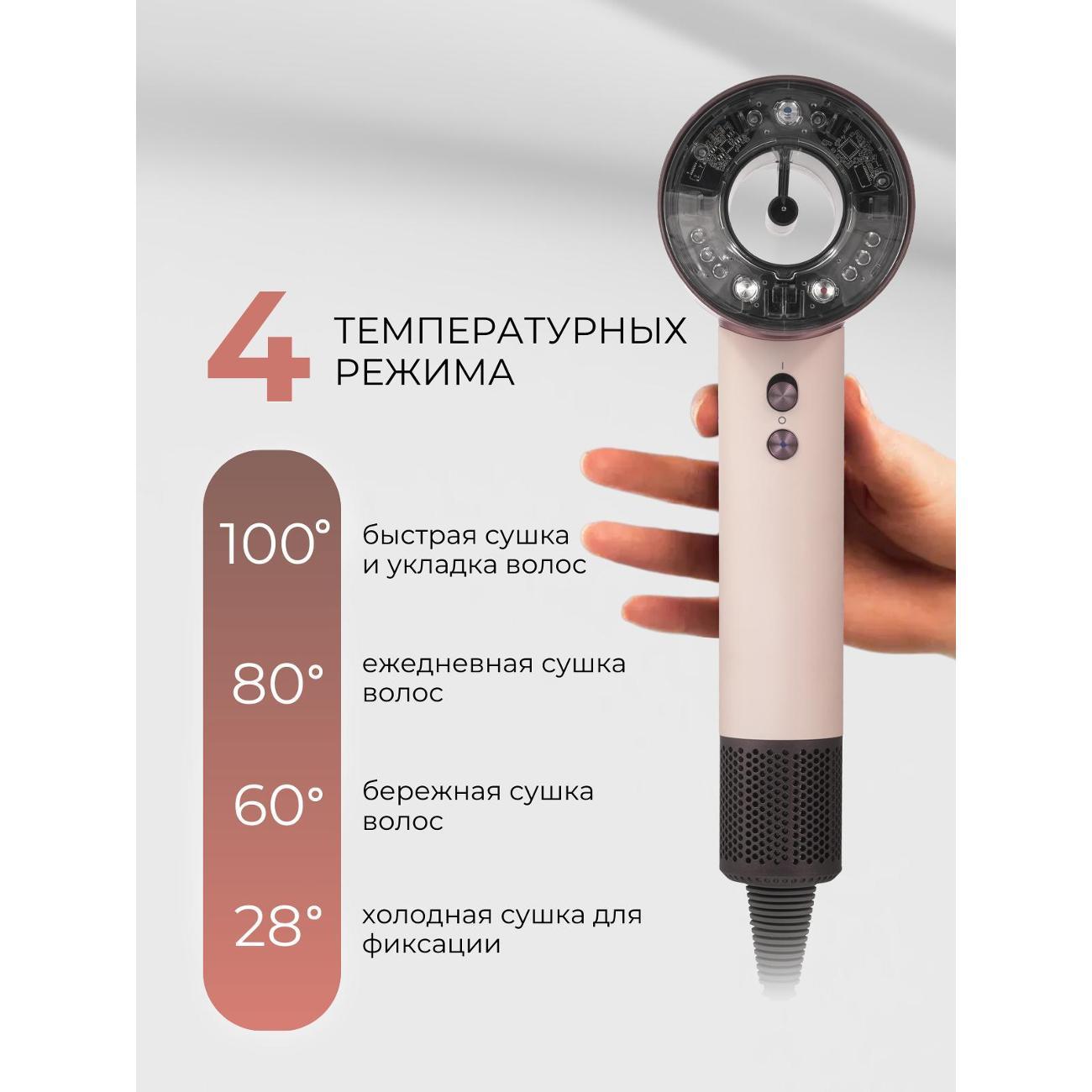 4 ТЕМПЕРАТУРНЫХ РЕЖИМА

100° быстрая сушка и укладка волос

80° ежедневная сушка волос

60° бережная сушка волос

28° холодная сушка для фиксации