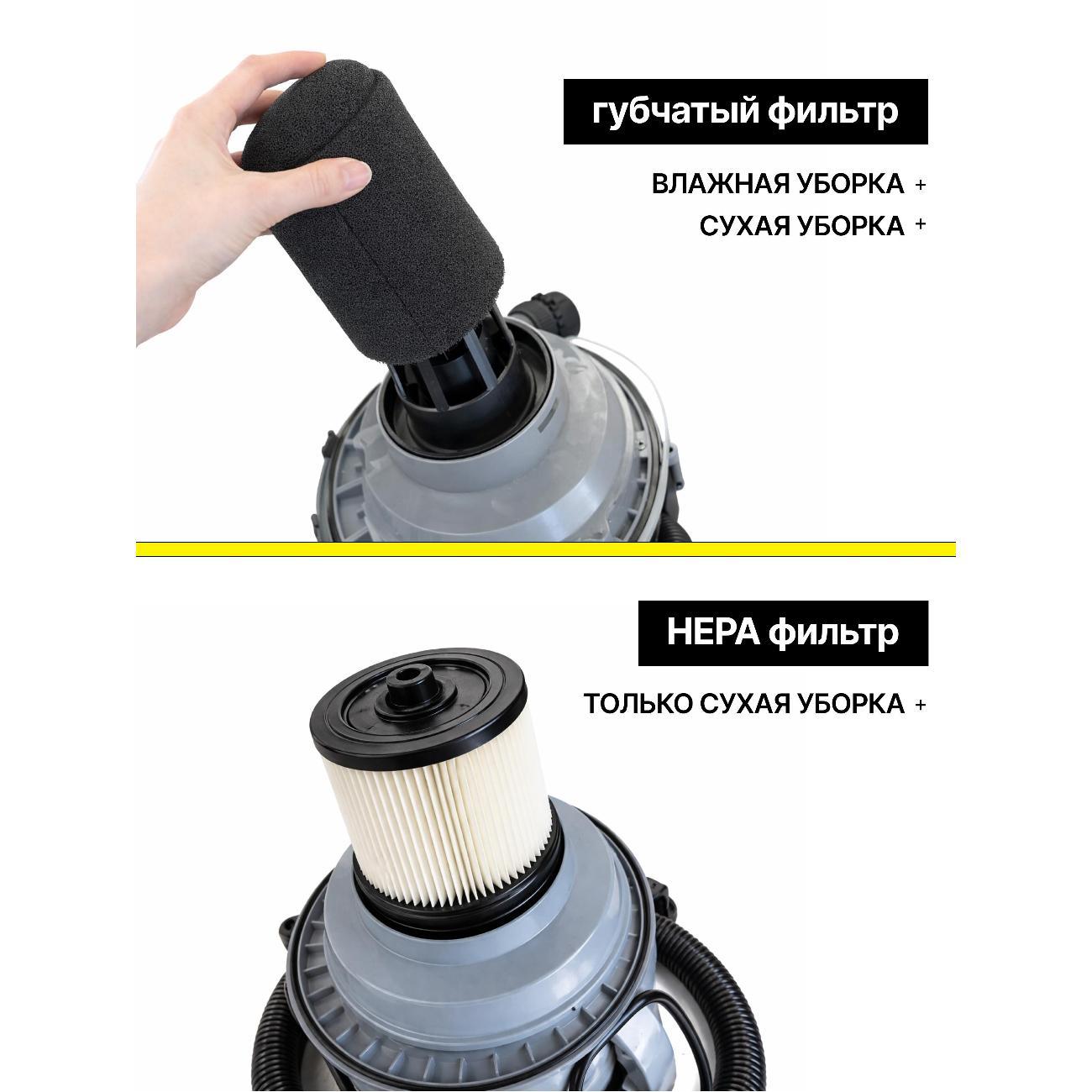 губчатый фильтр

ВЛАЖНАЯ УБОРКА +

СУХАЯ УБОРКА +

HEPA фильтр

ТОЛЬКО СУХАЯ УБОРКА +