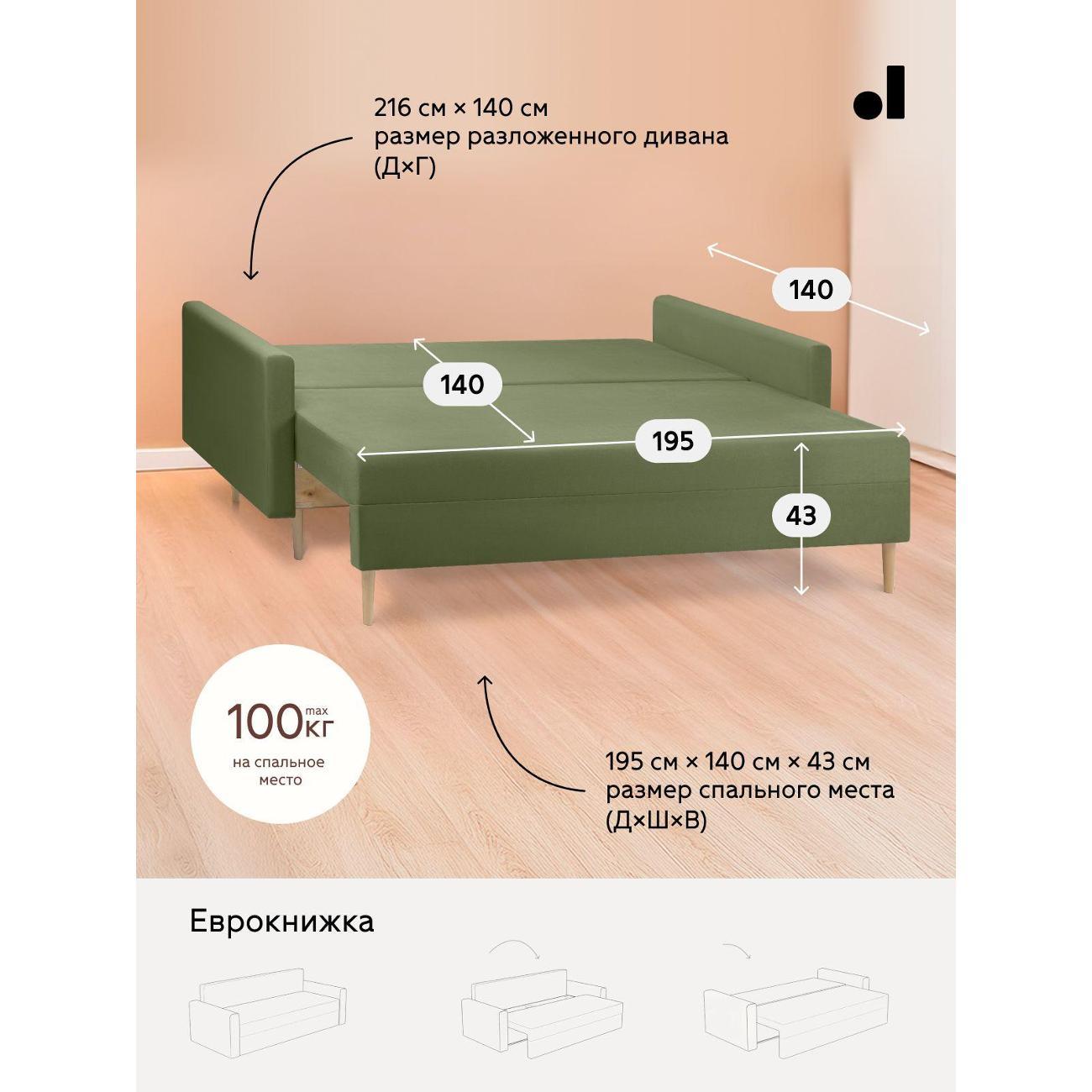 216 см × 140 см
размер разложенного дивана
(Д×Г)

140

140

195

43

100 max кг
на спальное место

195 см × 140 см × 43 см
размер спального места
(Д×Ш×В)

Еврокнижка