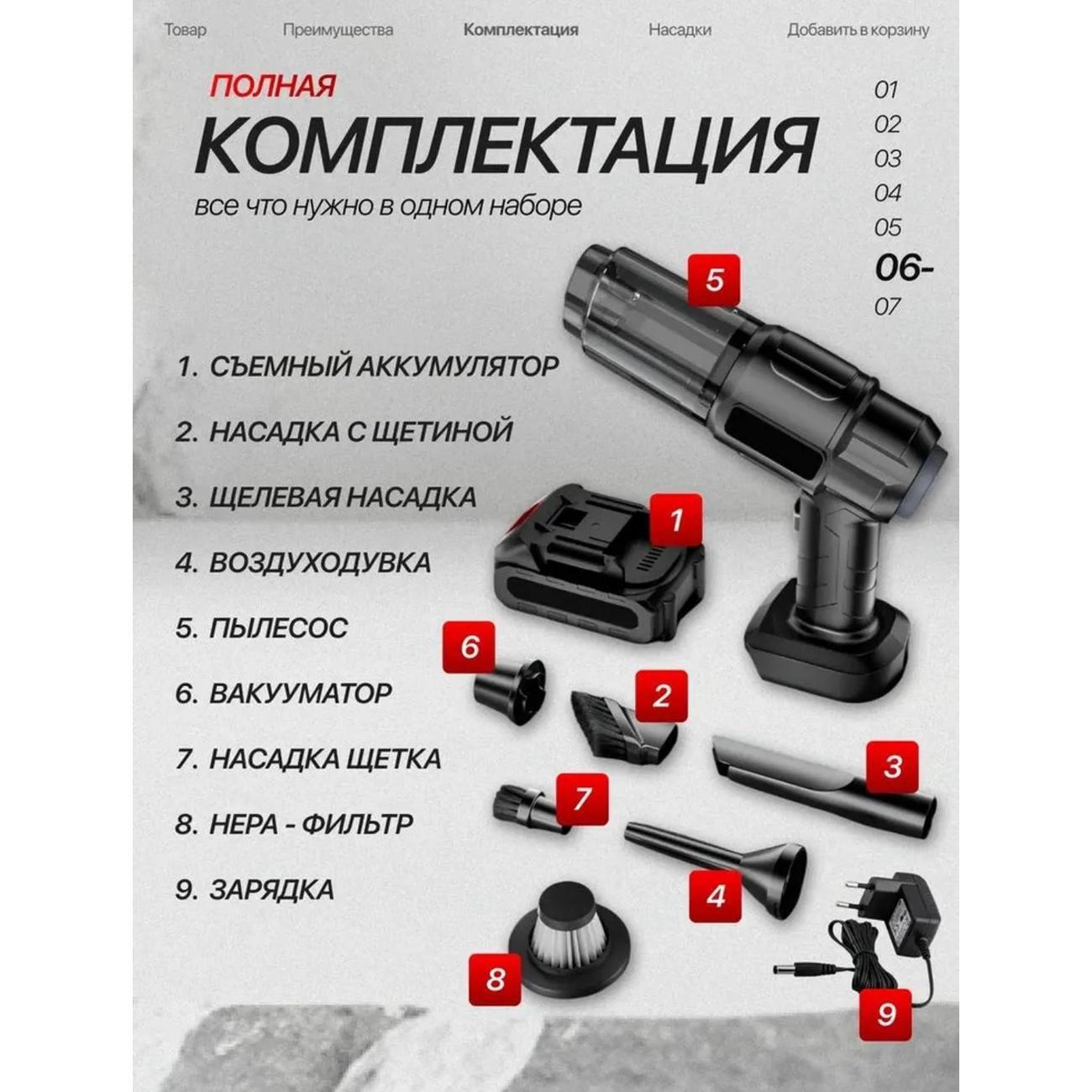 Товар Преимущества Комплектация Насадки Добавить в корзину

ПОЛНАЯ
КОМПЛЕКТАЦИЯ
все что нужно в одном наборе

01
02
03
04
05
06-
07

1. СЪЕМНЫЙ АККУМУЛЯТОР
2. НАСАДКА С ЩЕТИНОЙ
3. ЩЕЛЕВАЯ НАСАДКА
4. ВОЗДУХОДУВКА
5. ПЫЛЕСОС
6. ВАКУУМАТОР
7. НАСАДКА ЩЕТКА
8. НЕРА - ФИЛЬТР
9. ЗАРЯДКА

5
1
6
2
3
7
4
8
9