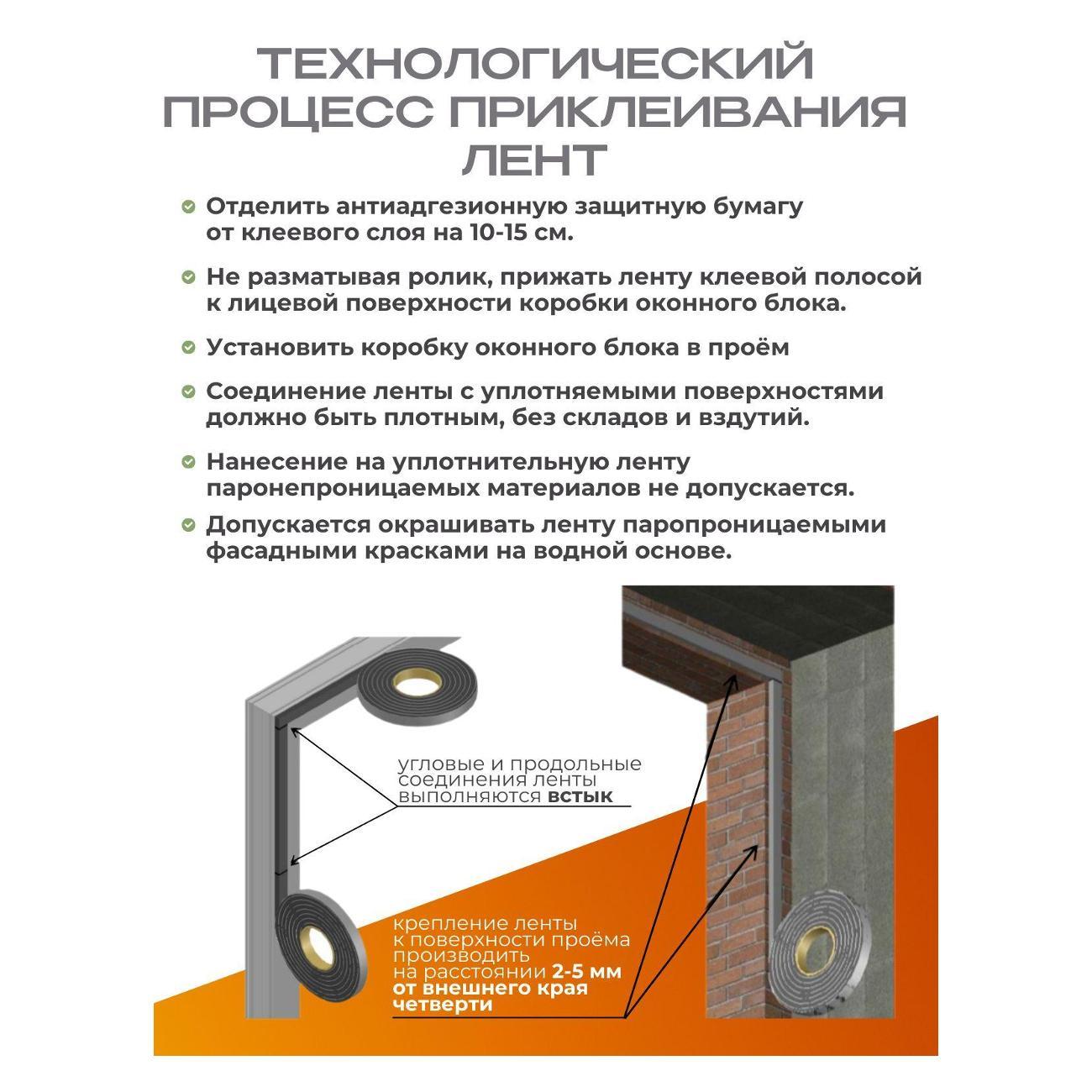 ТЕХНОЛОГИЧЕСКИЙ ПРОЦЕСС ПРИКЛЕИВАНИЯ ЛЕНТ

Отделить антиадгезионную защитную бумагу от клеевого слоя на 10-15 см.

Не разматывая ролик, прижать ленту клеевой полосой к лицевой поверхности коробки оконного блока.

Установить коробку оконного блока в проём

Соединение ленты с уплотняемыми поверхностями должно быть плотным, без складов и вздутий.

Нанесение на уплотнительную ленту паронепроницаемых материалов не допускается.

Допускается окрашивать ленту паропроницаемыми фасадными красками на водной основе.

угловые и продольные соединения ленты выполняются встык

крепление ленты к поверхности проёма производить на расстоянии 2-5 мм от внешнего края четверти