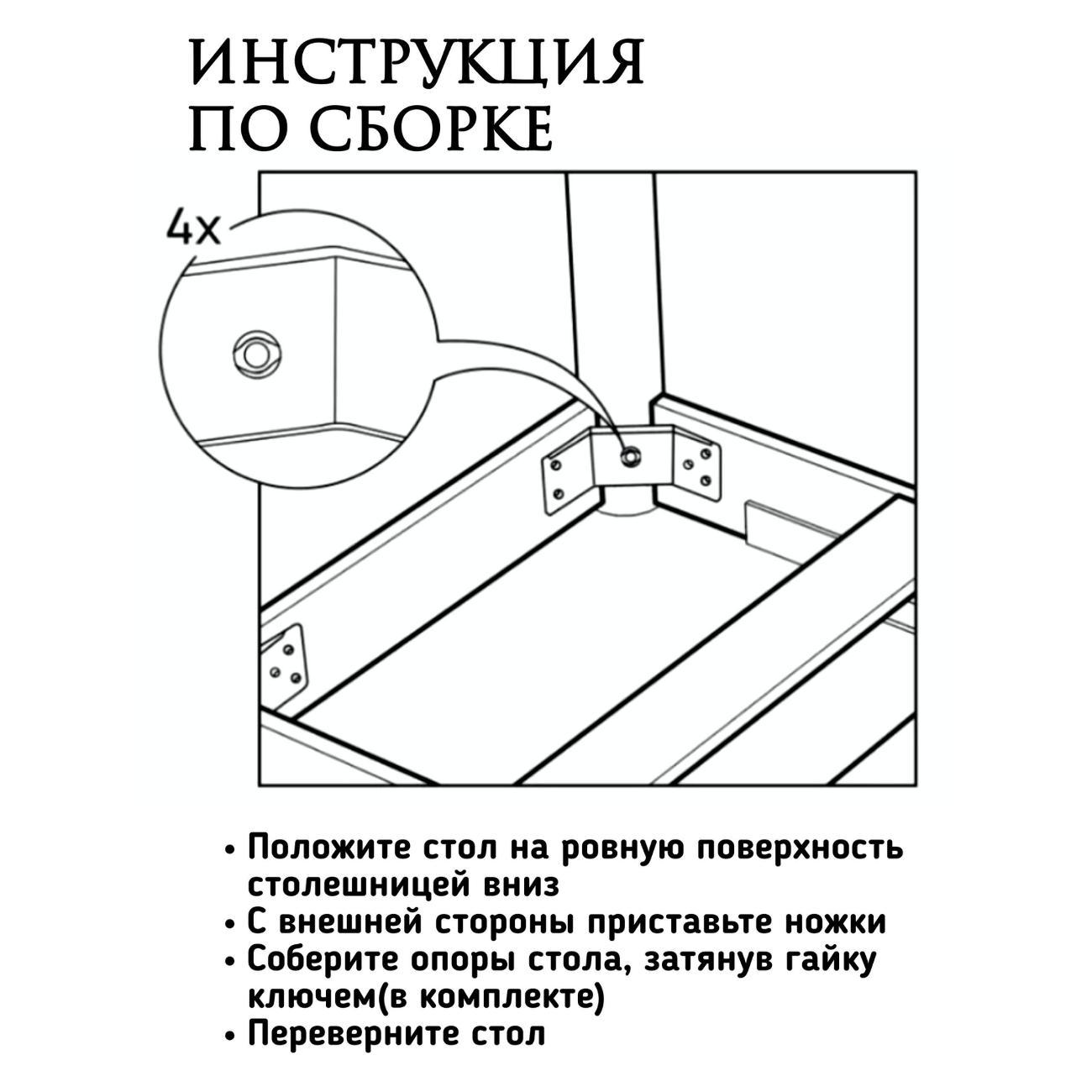 ИНСТРУКЦИЯ ПО СБОРКЕ

4x

• Положите стол на ровную поверхность столешницей вниз
• С внешней стороны приставьте ножки
• Соберите опоры стола, затянув гайку ключем(в комплекте)
• Переверните стол