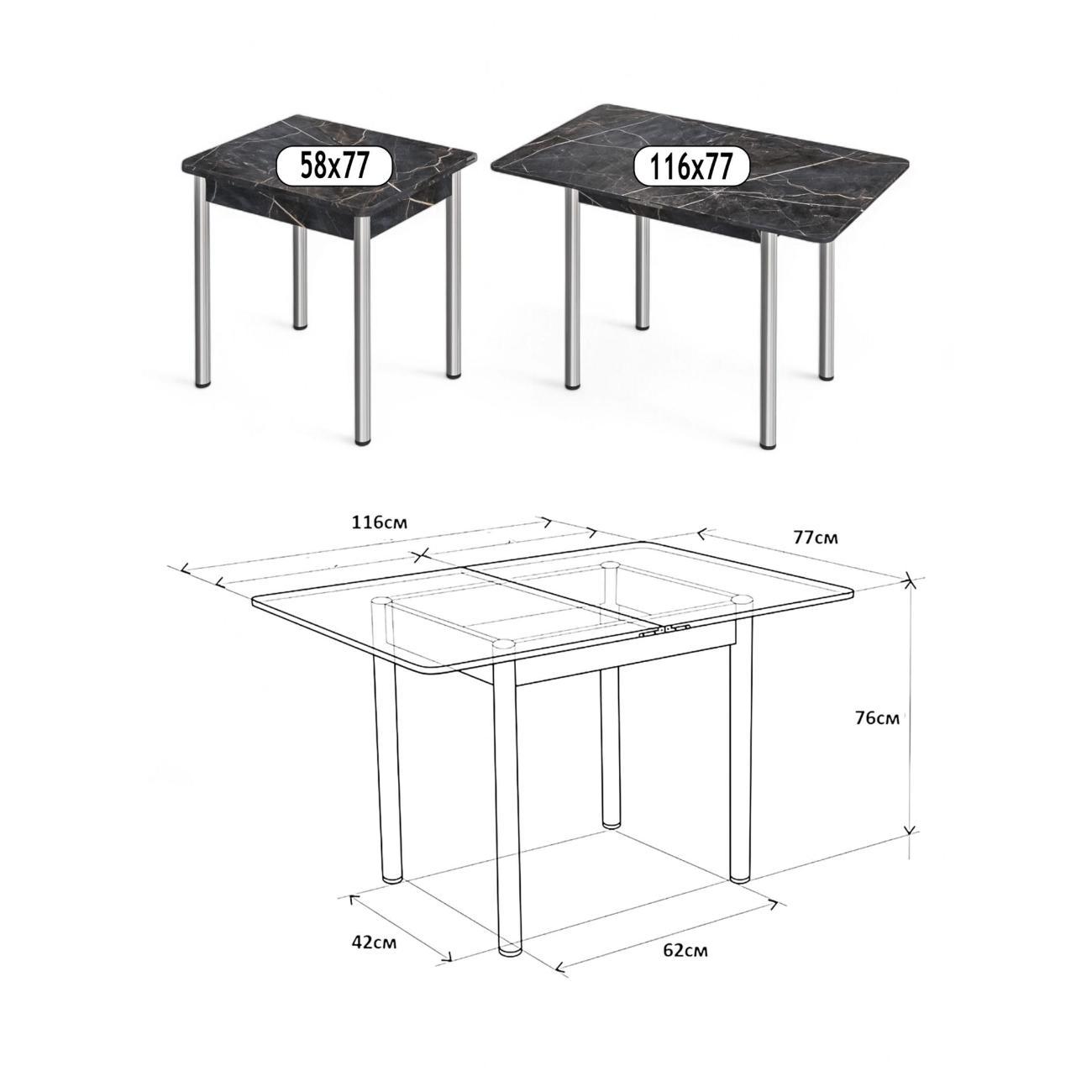 58x77

116x77

116см

77см

76см

42см

62см