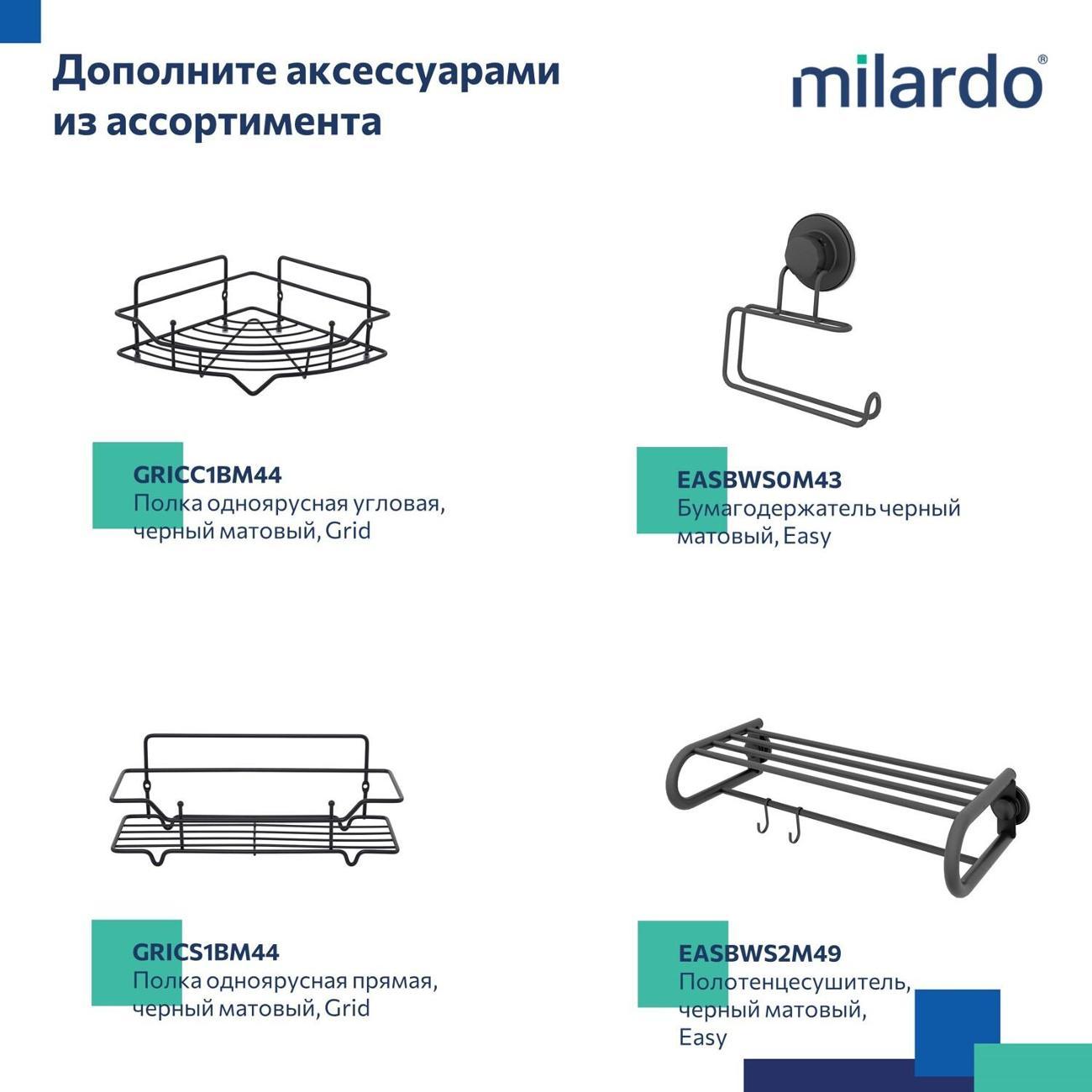 Дополните аксессуарами из ассортимента

milardo®

GRICC1BM44
Полка одноярусная угловая, черный матовый, Grid

EASBWS0M43
Бумагодержатель черный матовый, Easy

GRICS1BM44
Полка одноярусная прямая, черный матовый, Grid

EASBWS2M49
Полотенцесушитель, черный матовый, Easy