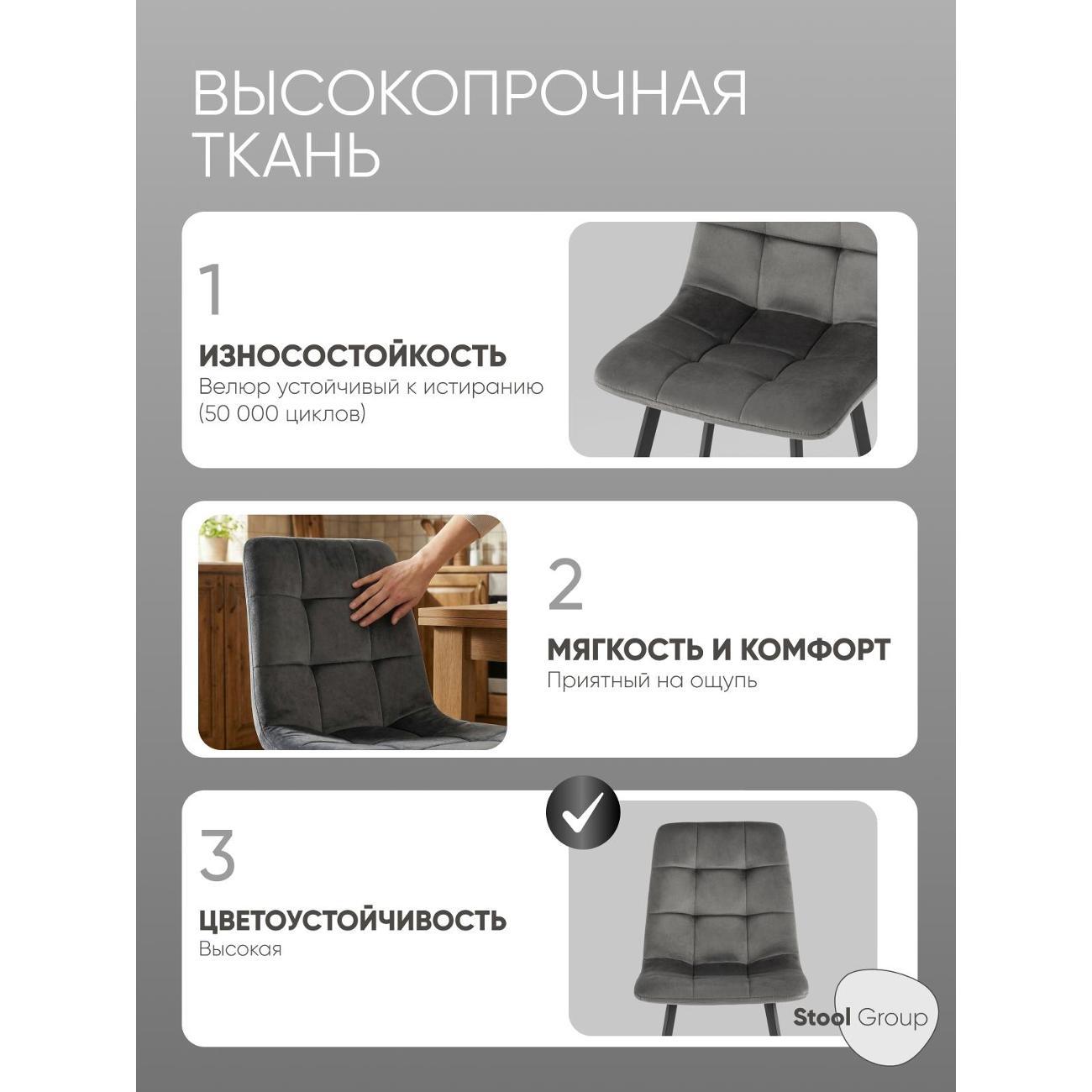 ВЫСОКОПРОЧНАЯ ТКАНЬ

1

ИЗНОСОСТОЙКОСТЬ
Велюр устойчивый к истиранию (50 000 циклов)

2

МЯГКОСТЬ И КОМФОРТ
Приятный на ощупь

3

ЦВЕТОУСТОЙЧИВОСТЬ
Высокая

Stool Group