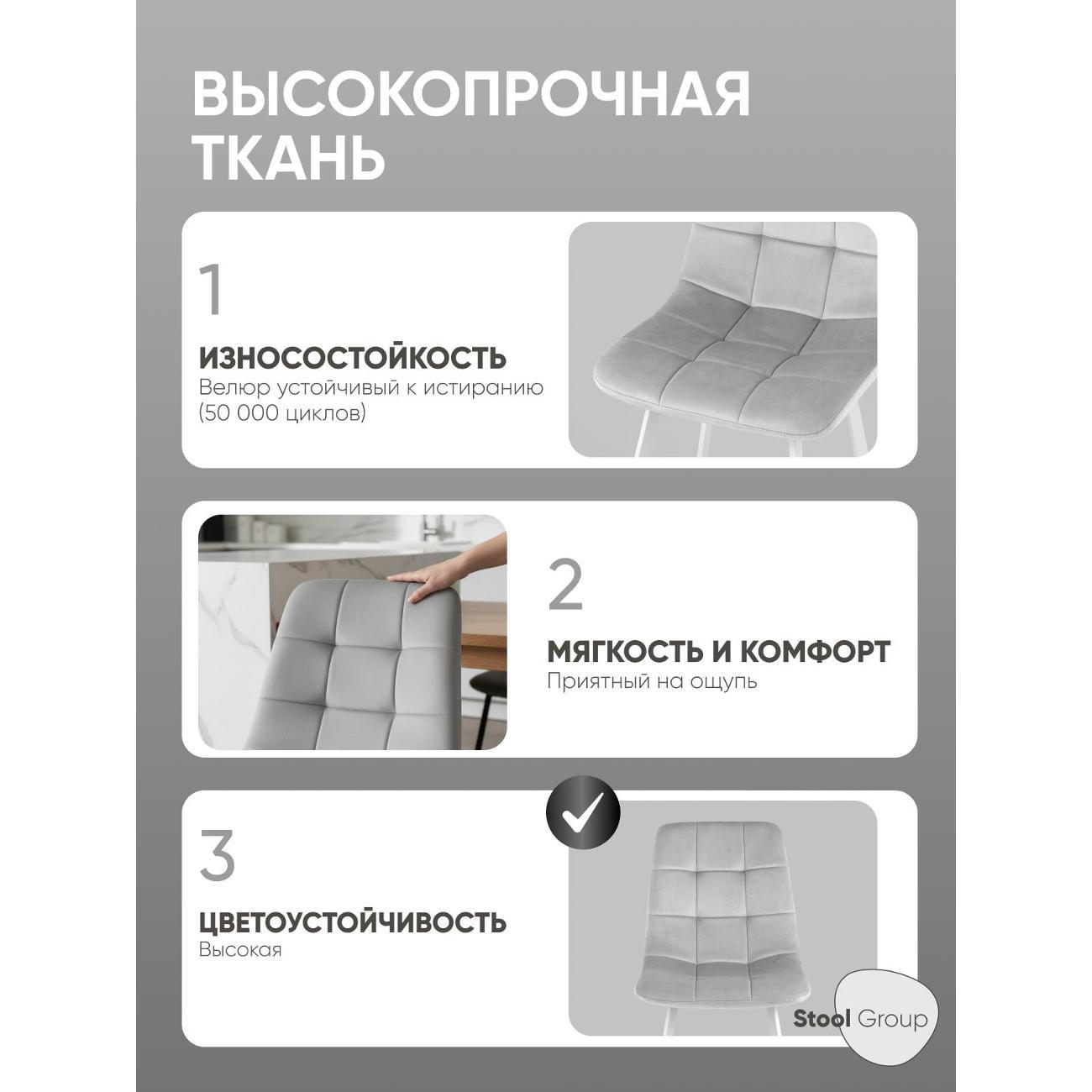 ВЫСОКОПРОЧНАЯ ТКАНЬ

1

ИЗНОСОСТОЙКОСТЬ
Велюр устойчивый к истиранию (50 000 циклов)

2

МЯГКОСТЬ И КОМФОРТ
Приятный на ощупь

3

ЦВЕТОУСТОЙЧИВОСТЬ
Высокая

Stool Group