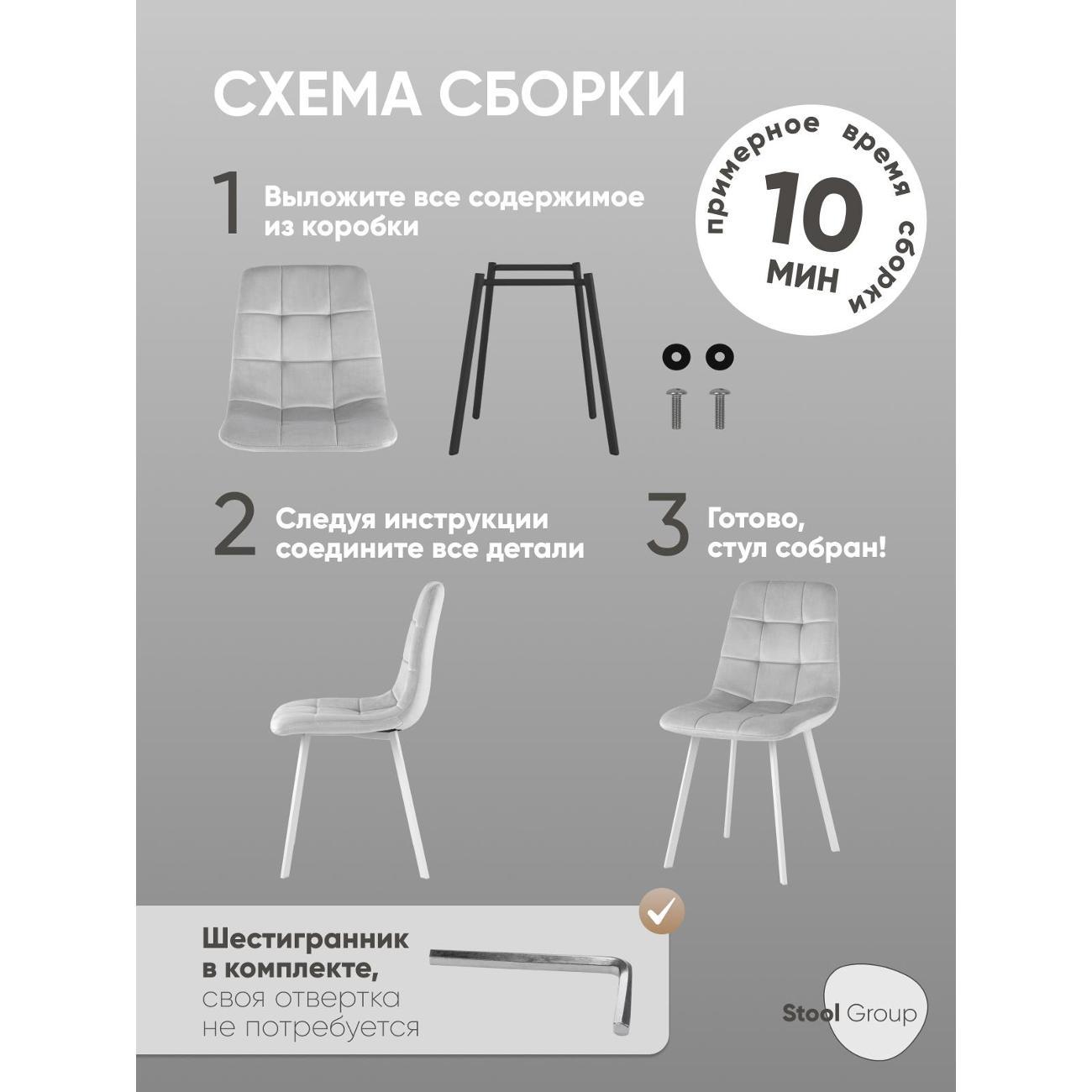 СХЕМА СБОРКИ

примерное время сборки
10
МИН

1 Выложите все содержимое из коробки

2 Следуя инструкции соедините все детали

3 Готово, стул собран!

Шестигранник в комплекте, своя отвертка не потребуется

Stool Group