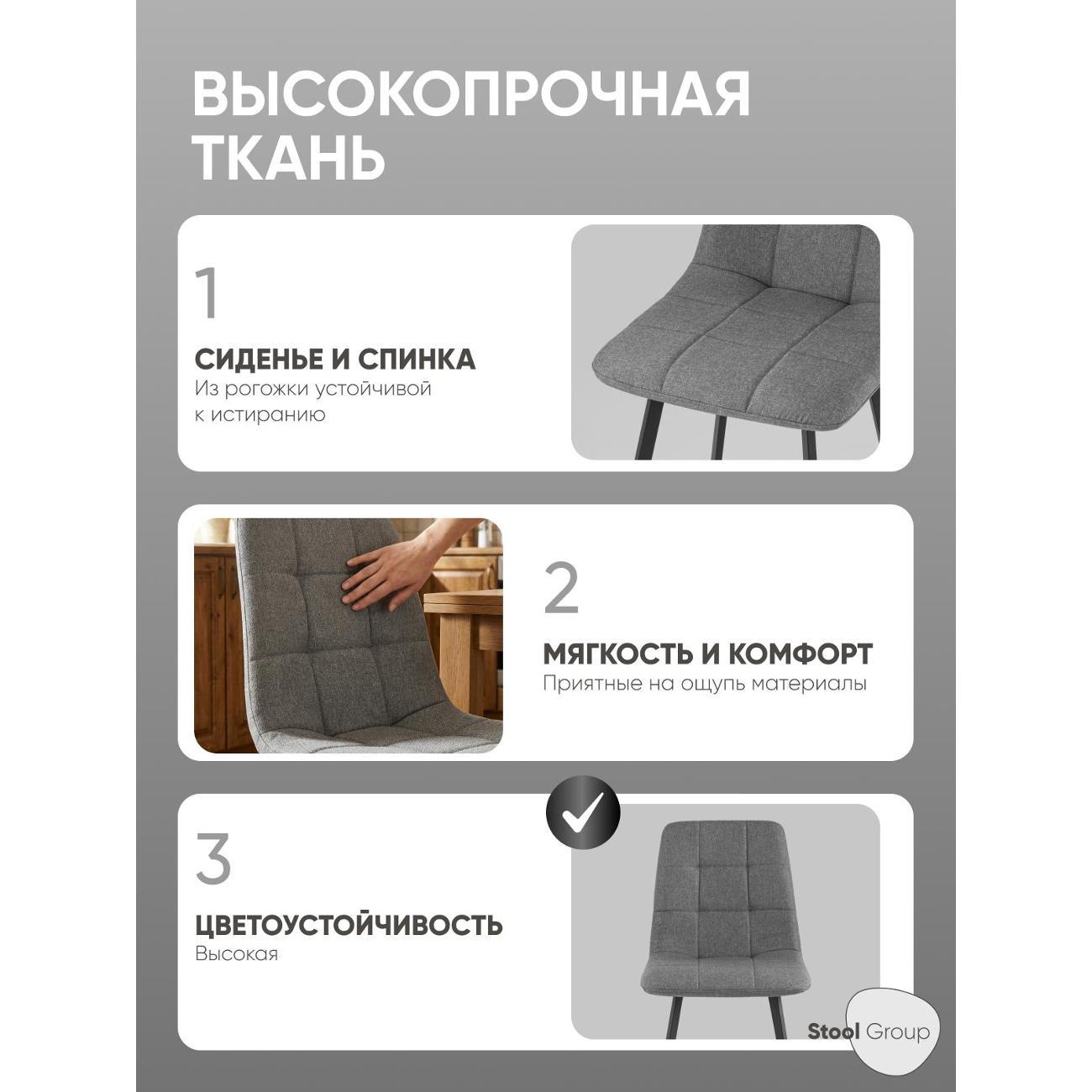 ВЫСОКОПРОЧНАЯ ТКАНЬ

1

СИДЕНЬЕ И СПИНКА
Из рогожки устойчивой к истиранию

2

МЯГКОСТЬ И КОМФОРТ
Приятные на ощупь материалы

3

ЦВЕТОУСТОЙЧИВОСТЬ
Высокая

Stool Group