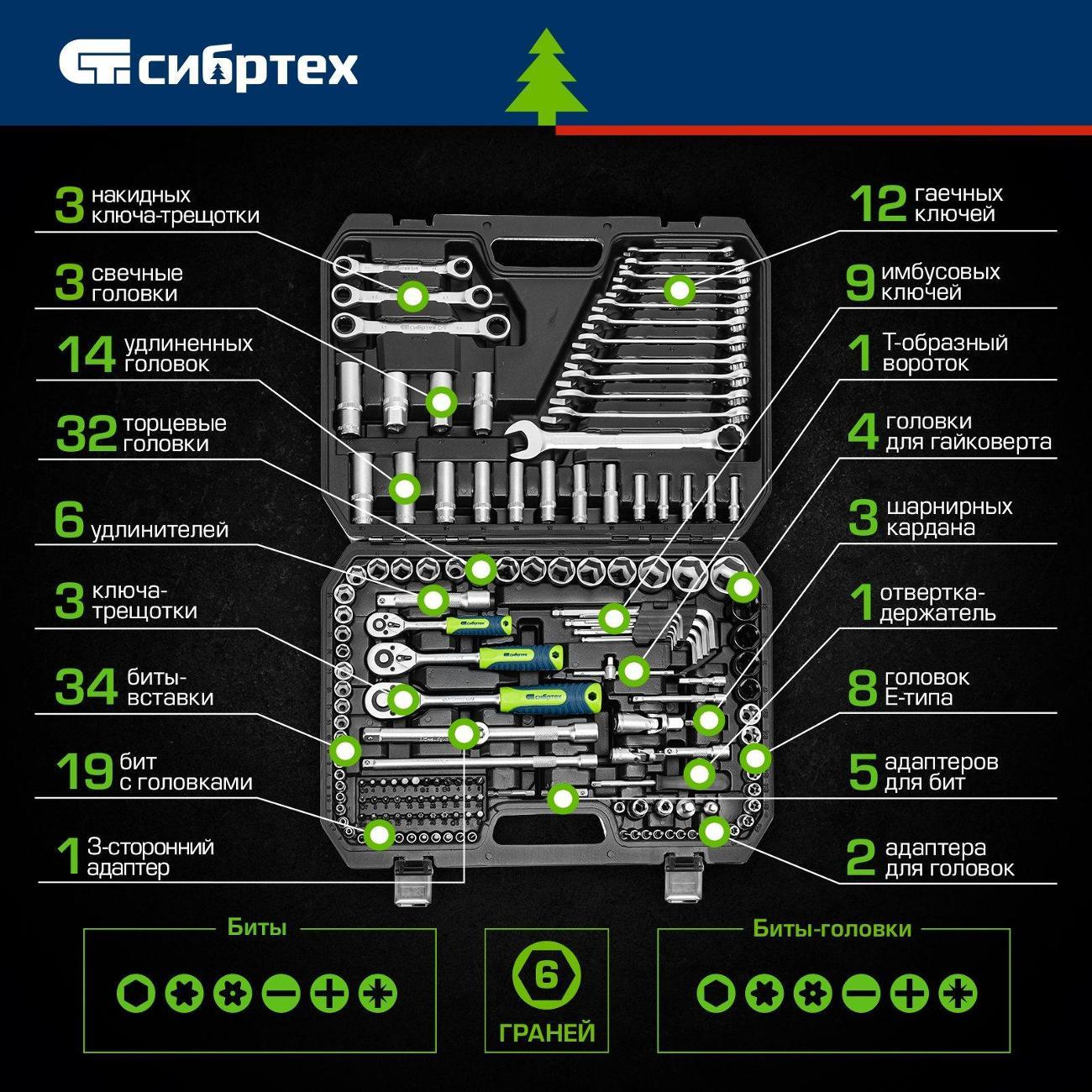 сибртех

3 накидных ключа-трещотки

3 свечные головки

14 удлиненных головок

32 торцевые головки

6 удлинителей

3 ключа-трещотки

34 биты-вставки

19 бит с головками

1 3-сторонний адаптер

12 гаечных ключей

9 имбусовых ключей

1 Т-образный вороток

4 головки для гайковерта

3 шарнирных кардана

1 отвертка-держатель

8 головок Е-типа

5 адаптеров для бит

2 адаптера для головок

Биты

6 ГРАНЕЙ

Биты-головки