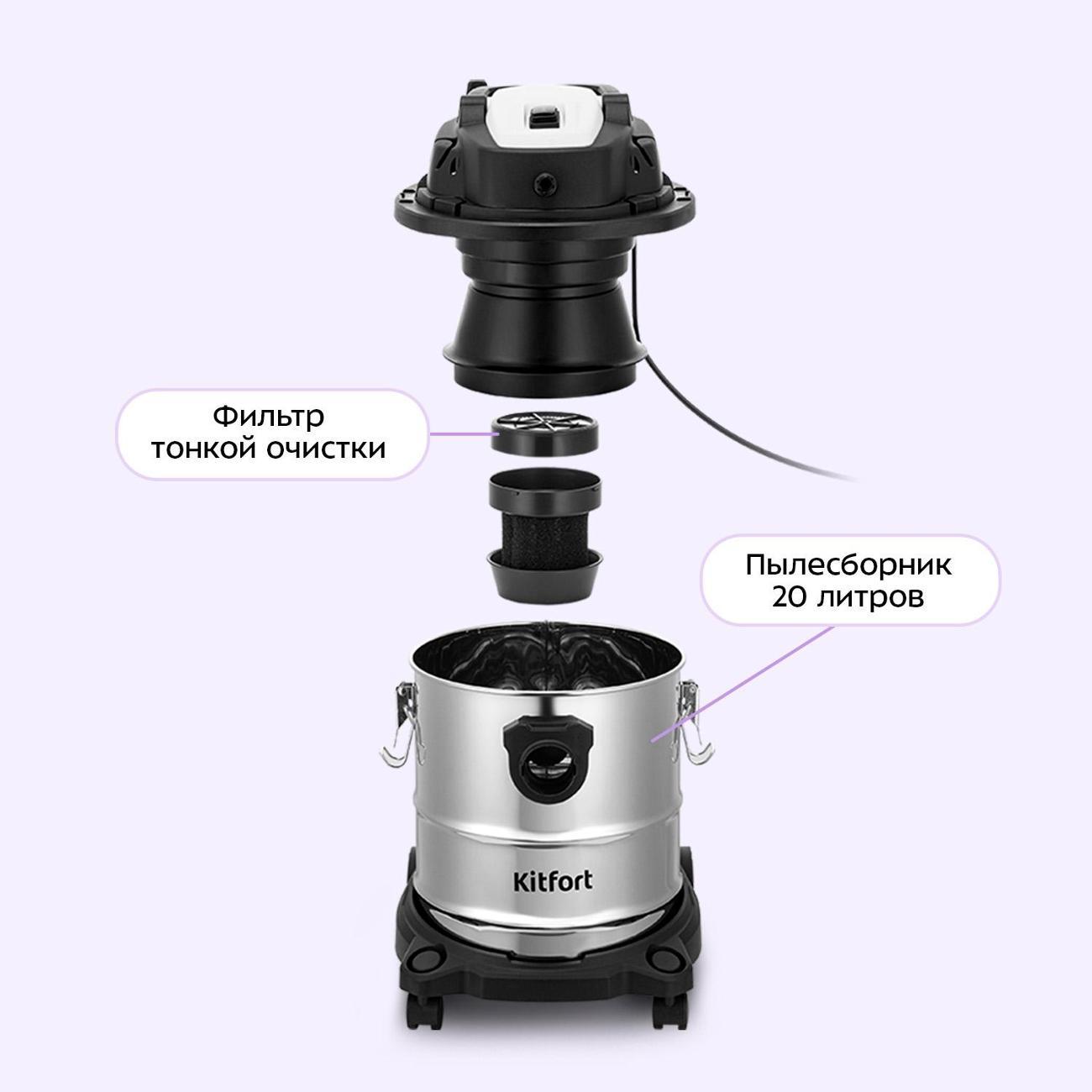 Фильтр
тонкой очистки

Пылесборник
20 литров

Kitfort