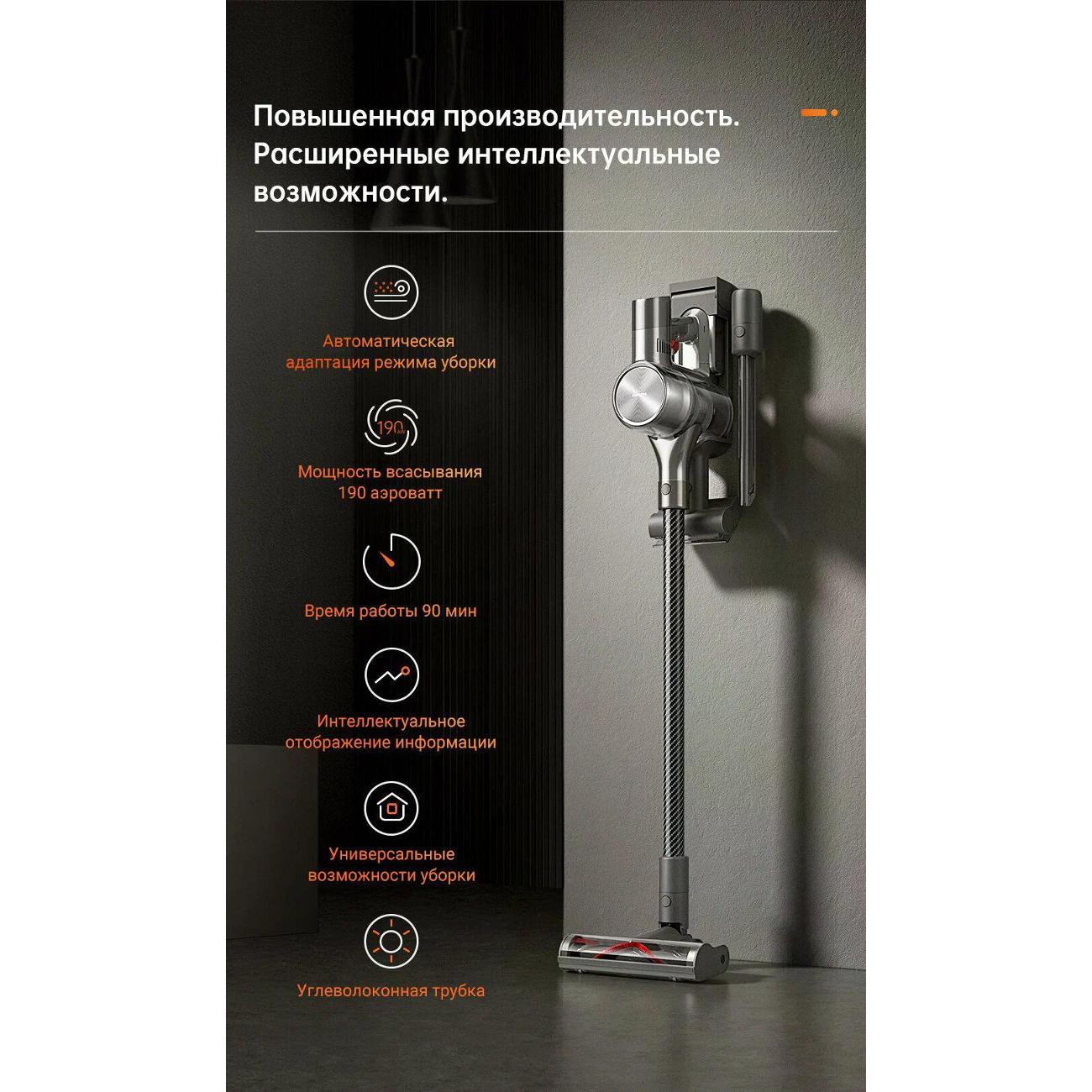 Повышенная производительность. Расширенные интеллектуальные возможности.

Автоматическая адаптация режима уборки

190

Мощность всасывания 190 аэроватт

Время работы 90 мин

Интеллектуальное отображение информации

Универсальные возможности уборки

Углеволоконная трубка