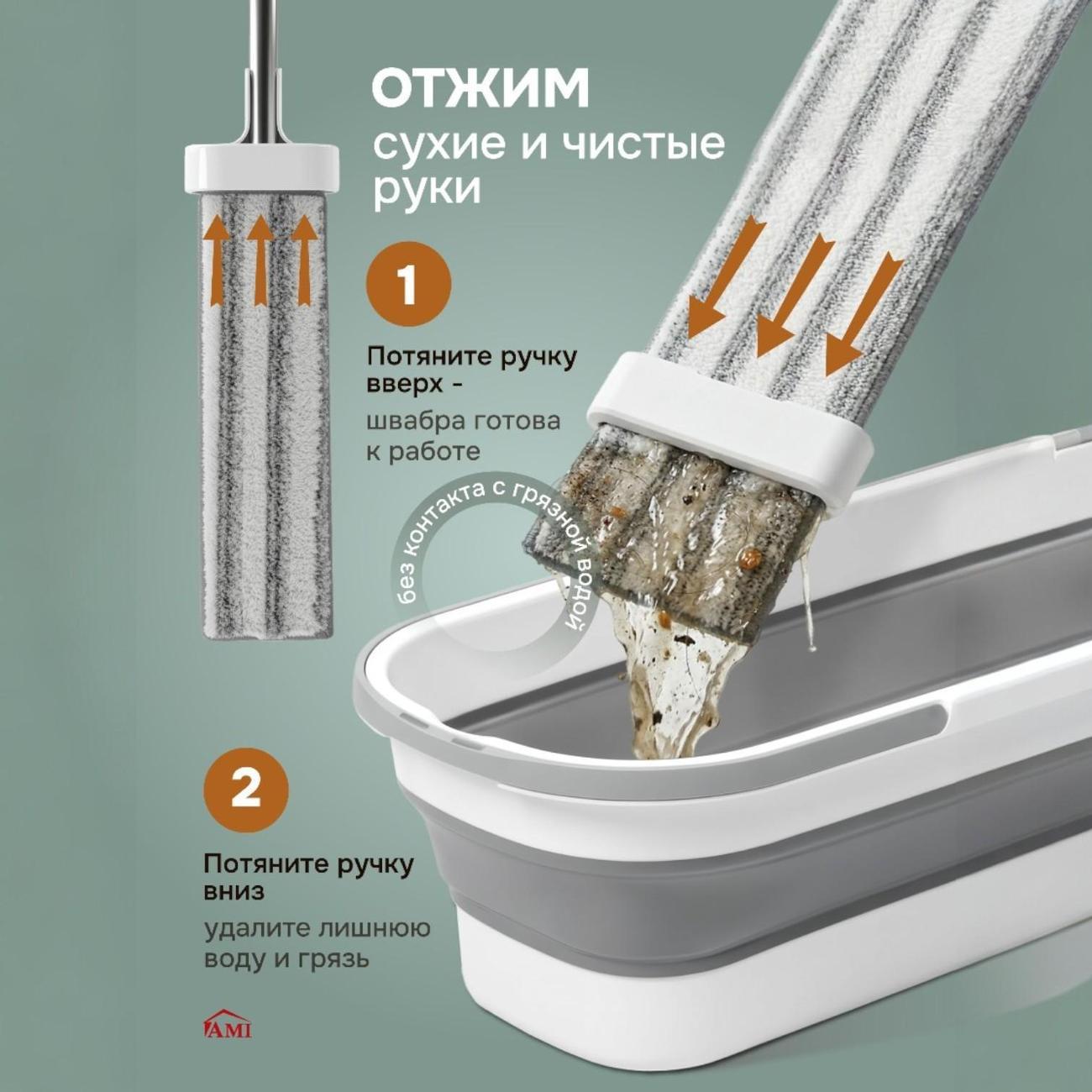 ОТЖИМ
сухие и чистые руки

1

Потяните ручку вверх -
швабра готова к работе

без контакта с грязной водой

2

Потяните ручку вниз
удалите лишнюю воду и грязь

AMI