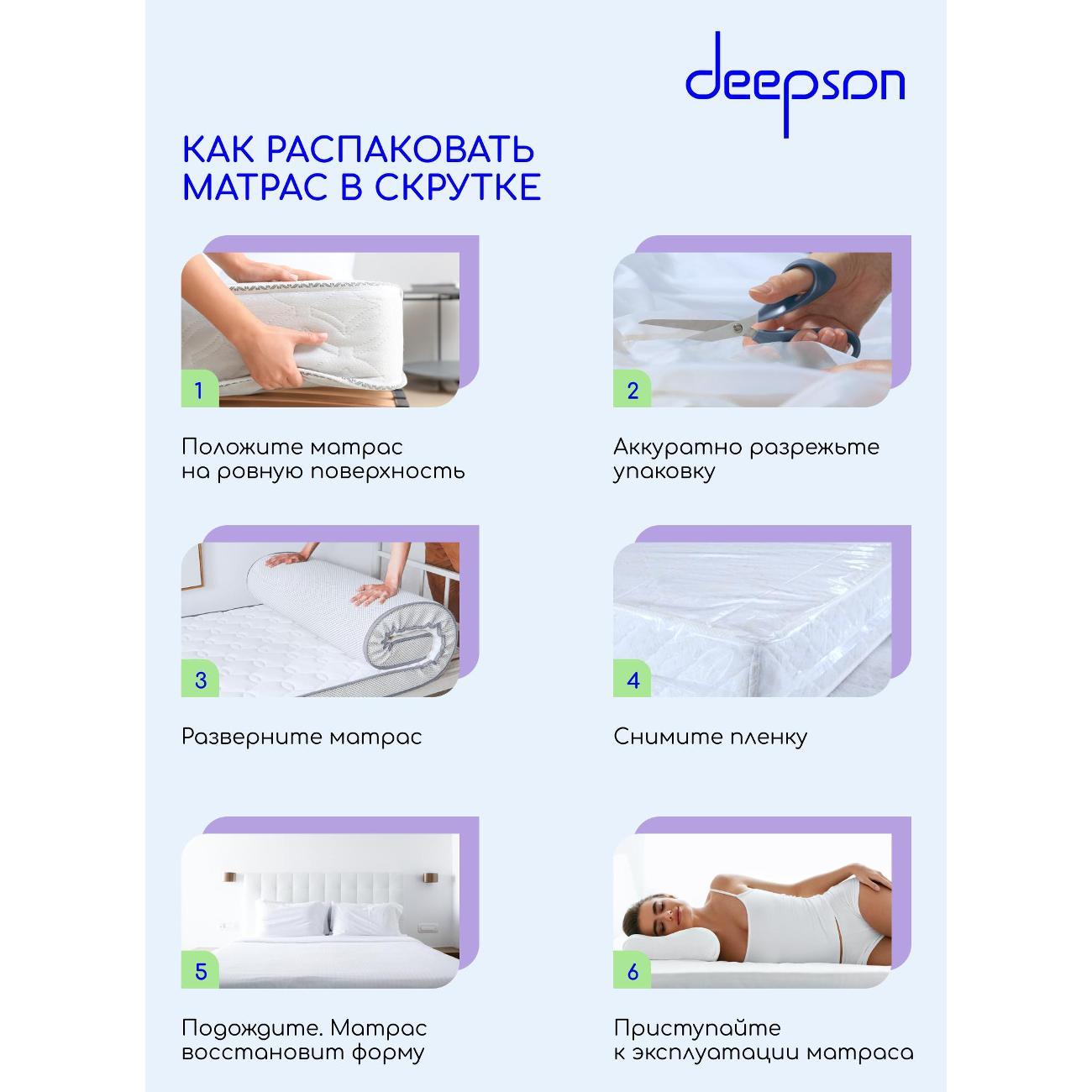 deepson

КАК РАСПАКОВАТЬ МАТРАС В СКРУТКЕ

1

Положите матрас на ровную поверхность

2

Аккуратно разрежьте упаковку

3

Разверните матрас

4

Снимите пленку

5

Подождите. Матрас восстановит форму

6

Приступайте к эксплуатации матраса