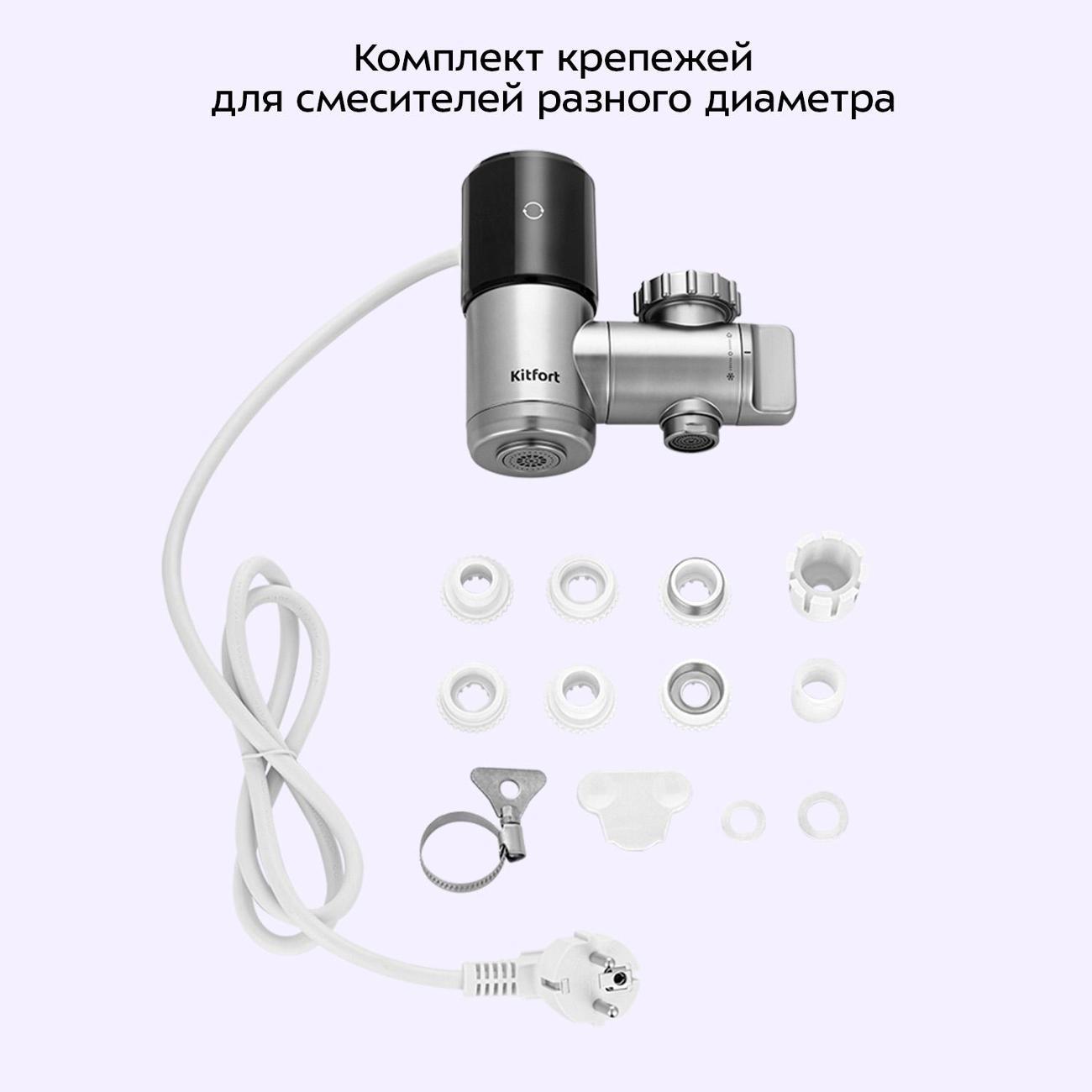 Комплект крепежей
для смесителей разного диаметра

Kitfort