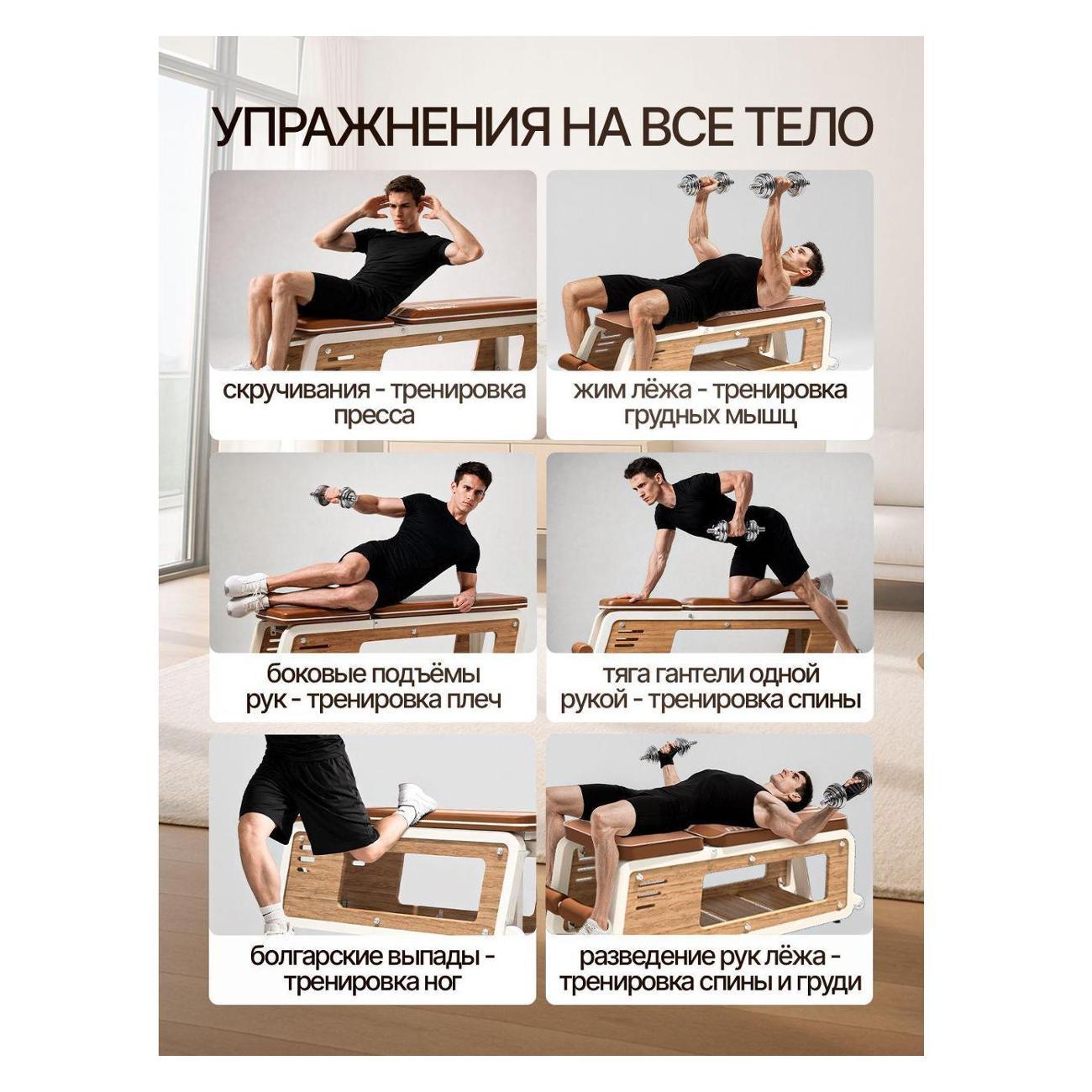 УПРАЖНЕНИЯ НА ВСЕ ТЕЛО

скручивания - тренировка пресса

жим лёжа - тренировка грудных мышц

боковые подъёмы рук - тренировка плеч

тяга гантели одной рукой - тренировка спины

болгарские выпады - тренировка ног

разведение рук лёжа - тренировка спины и груди