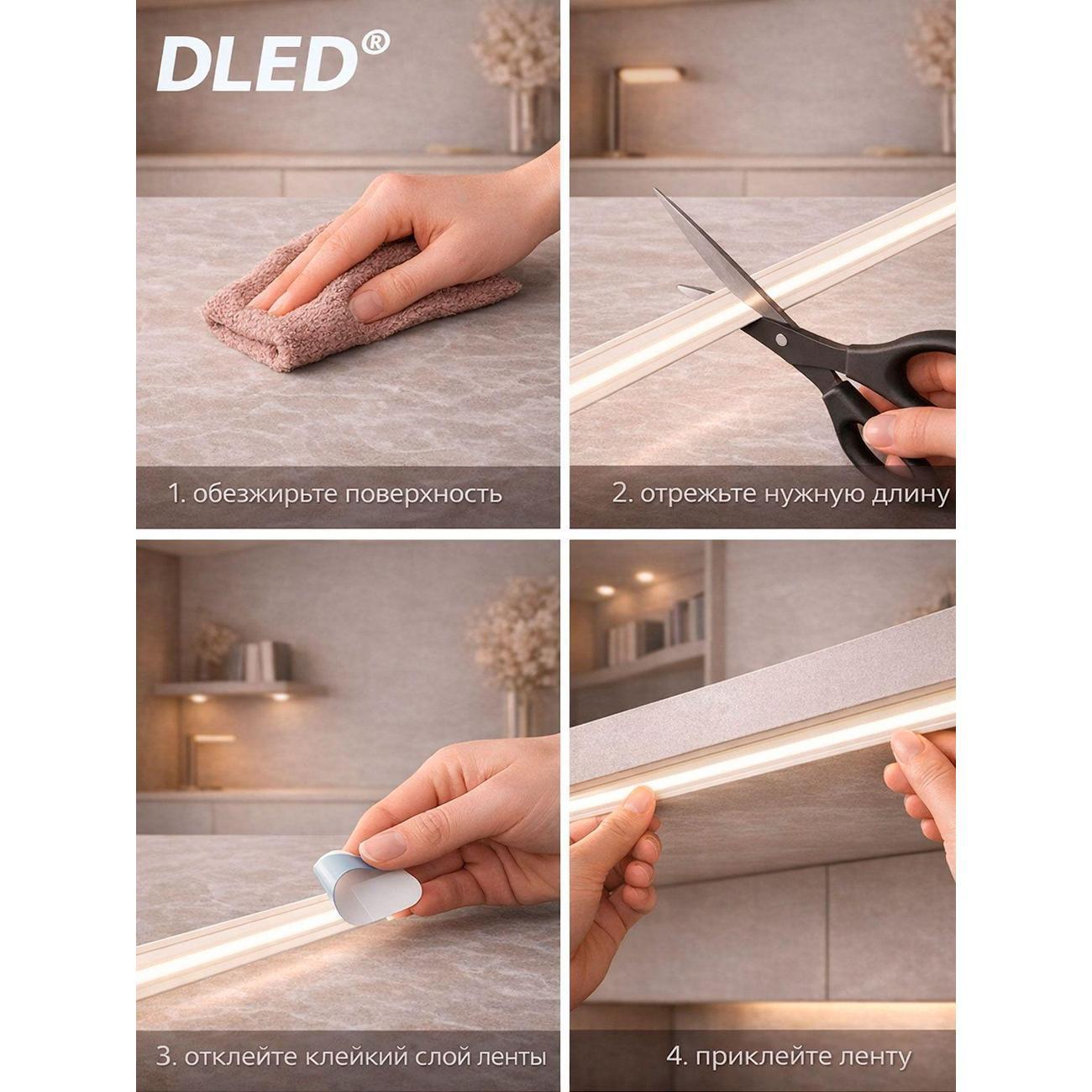 DLED®

1. обезжирьте поверхность

2. отрежьте нужную длину

3. отклейте клейкий слой ленты

4. приклейте ленту