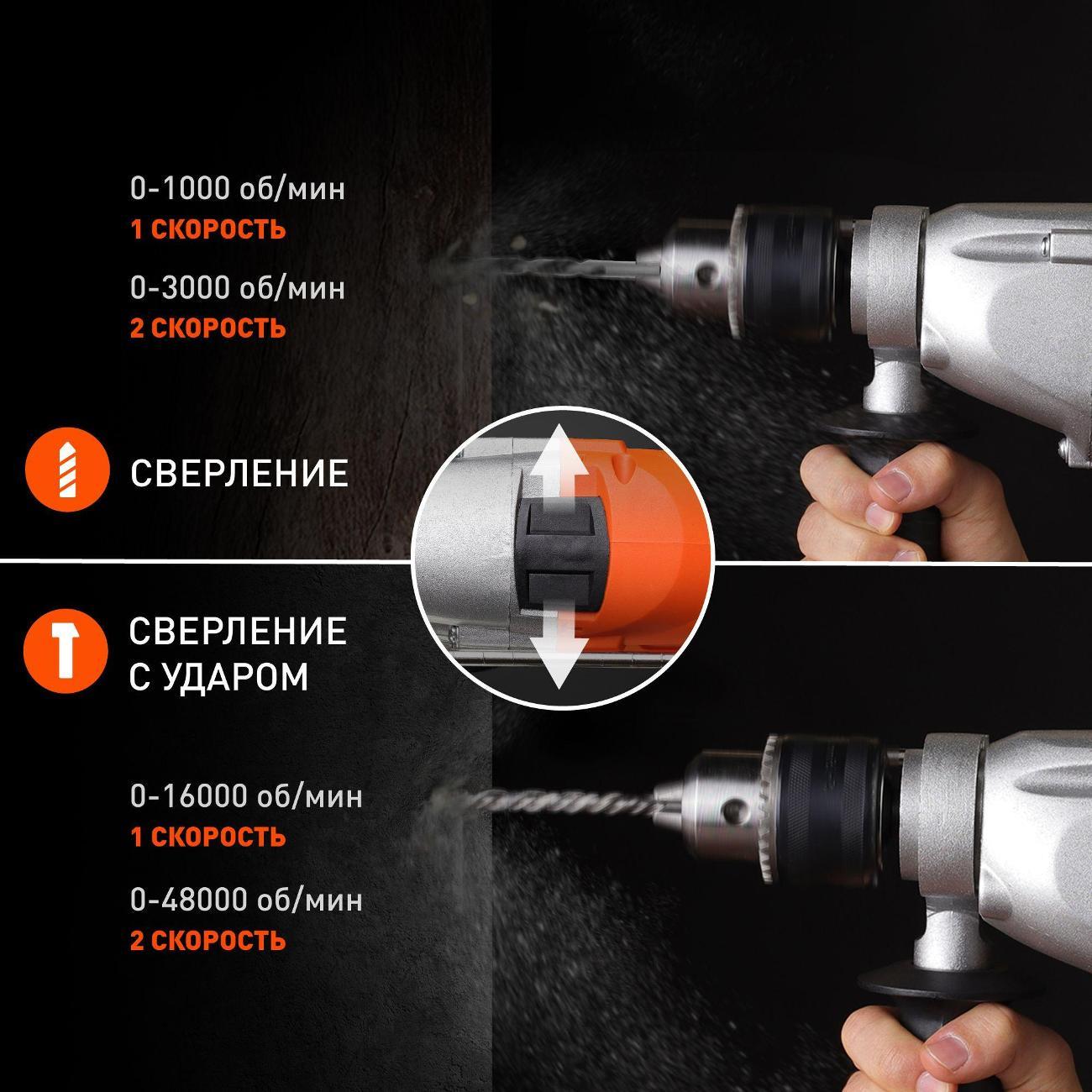 0-1000 об/мин
1 СКОРОСТЬ

0-3000 об/мин
2 СКОРОСТЬ

СВЕРЛЕНИЕ

СВЕРЛЕНИЕ С УДАРОМ

0-16000 об/мин
1 СКОРОСТЬ

0-48000 об/мин
2 СКОРОСТЬ