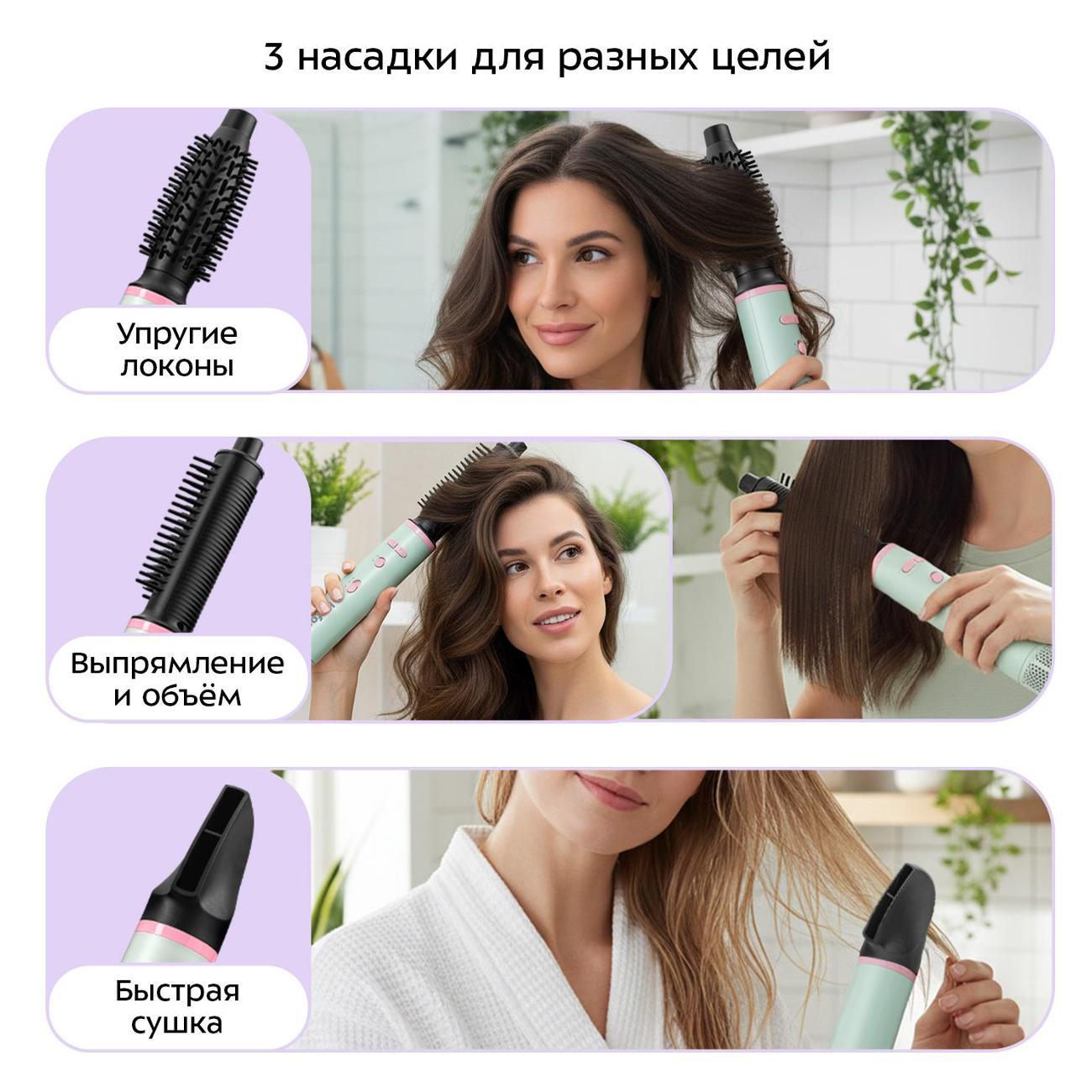 3 насадки для разных целей

Упругие локоны

Выпрямление и объём

Быстрая сушка