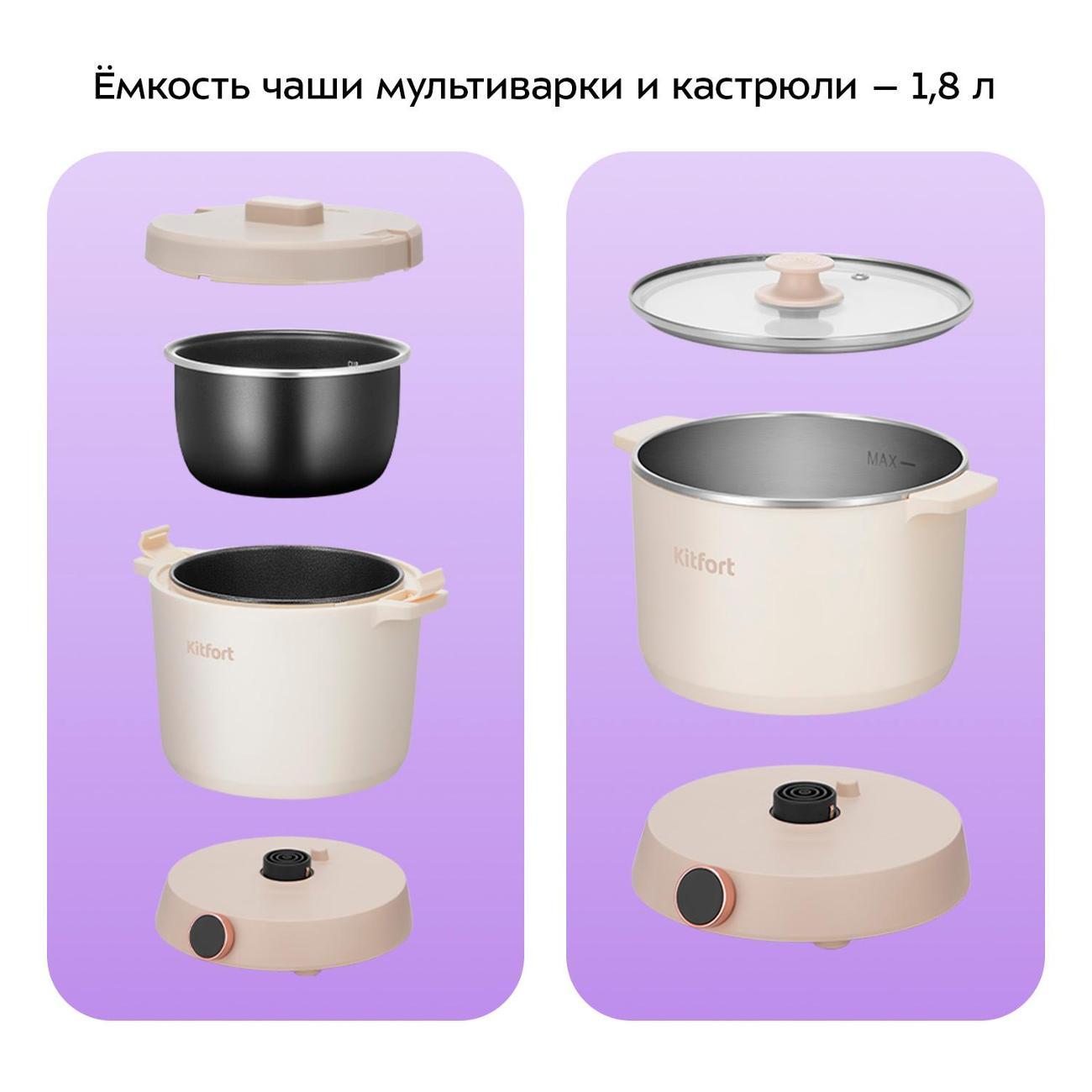 Ёмкость чаши мультиварки и кастрюли – 1,8 л

Kitfort

MAX

Kitfort