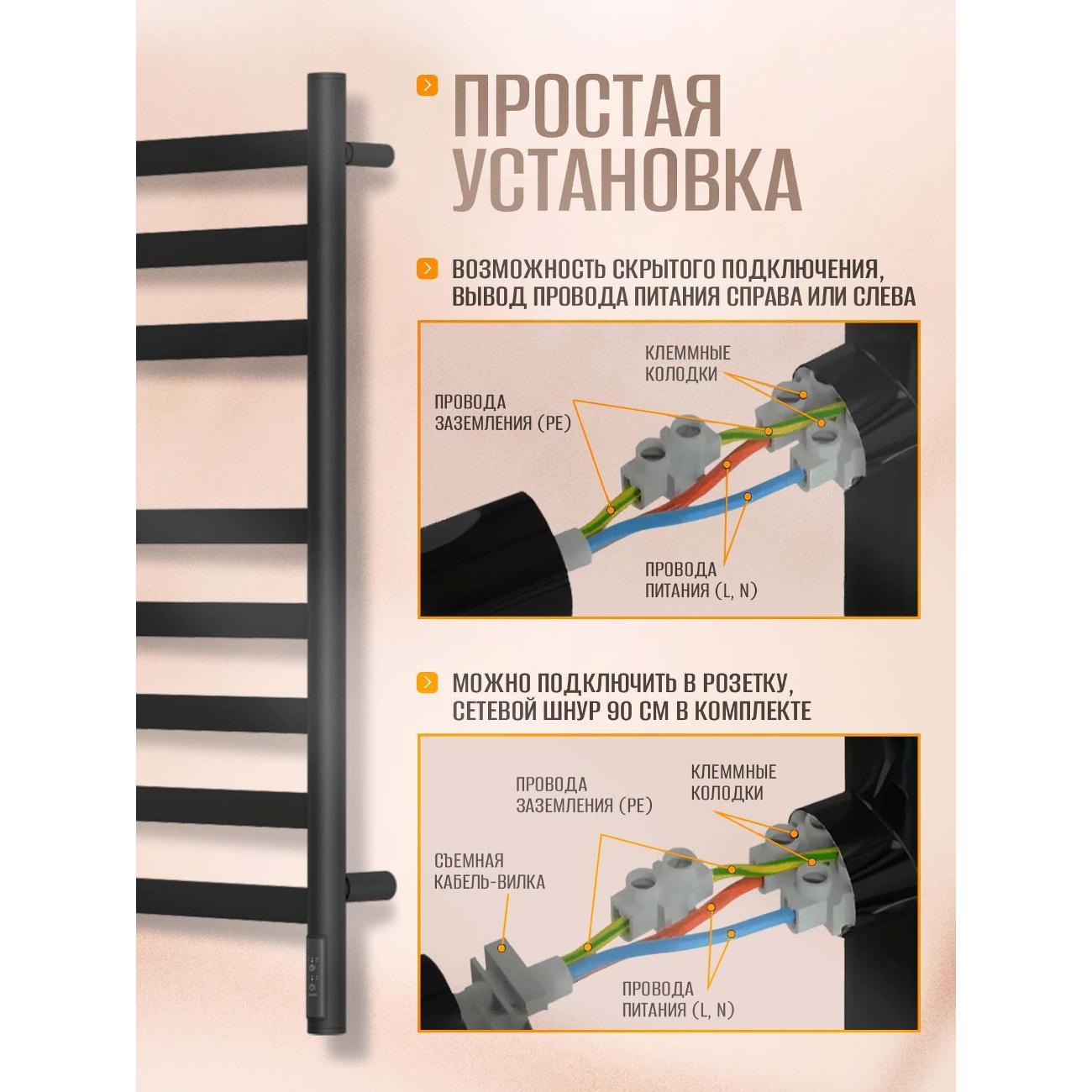 ПРОСТАЯ УСТАНОВКА

ВОЗМОЖНОСТЬ СКРЫТОГО ПОДКЛЮЧЕНИЯ, ВЫВОД ПРОВОДА ПИТАНИЯ СПРАВА ИЛИ СЛЕВА

КЛЕММНЫЕ КОЛОДКИ

ПРОВОДА ЗАЗЕМЛЕНИЯ (PE)

ПРОВОДА ПИТАНИЯ (L, N)

МОЖНО ПОДКЛЮЧИТЬ В РОЗЕТКУ, СЕТЕВОЙ ШНУР 90 СМ В КОМПЛЕКТЕ

ПРОВОДА ЗАЗЕМЛЕНИЯ (PE)

КЛЕММНЫЕ КОЛОДКИ

СЪЕМНАЯ КАБЕЛЬ-ВИЛКА

ПРОВОДА ПИТАНИЯ (L, N)