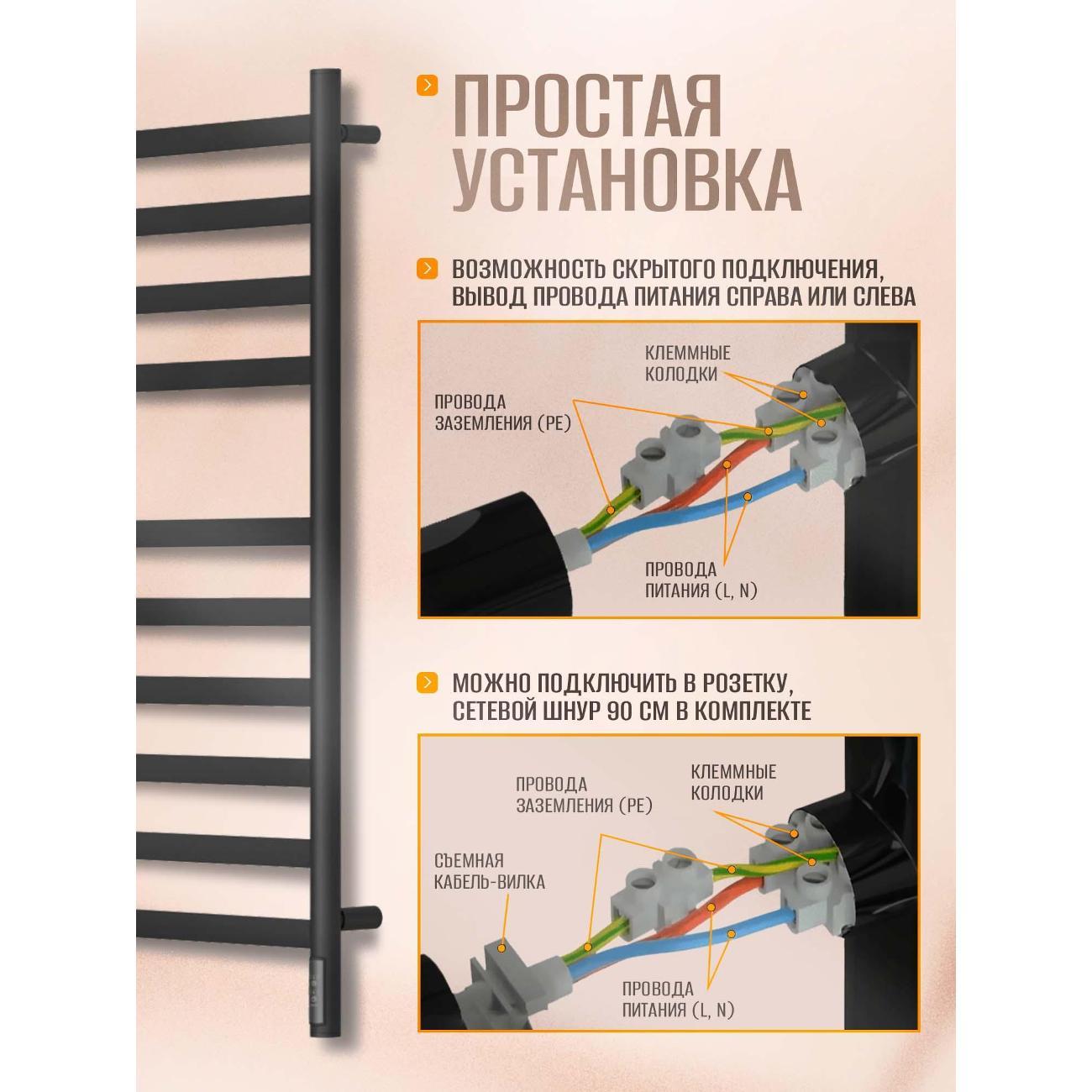 ПРОСТАЯ УСТАНОВКА

ВОЗМОЖНОСТЬ СКРЫТОГО ПОДКЛЮЧЕНИЯ, ВЫВОД ПРОВОДА ПИТАНИЯ СПРАВА ИЛИ СЛЕВА

КЛЕММНЫЕ КОЛОДКИ

ПРОВОДА ЗАЗЕМЛЕНИЯ (PE)

ПРОВОДА ПИТАНИЯ (L, N)

МОЖНО ПОДКЛЮЧИТЬ В РОЗЕТКУ, СЕТЕВОЙ ШНУР 90 СМ В КОМПЛЕКТЕ

ПРОВОДА ЗАЗЕМЛЕНИЯ (PE)

КЛЕММНЫЕ КОЛОДКИ

СЪЕМНАЯ КАБЕЛЬ-ВИЛКА

ПРОВОДА ПИТАНИЯ (L, N)