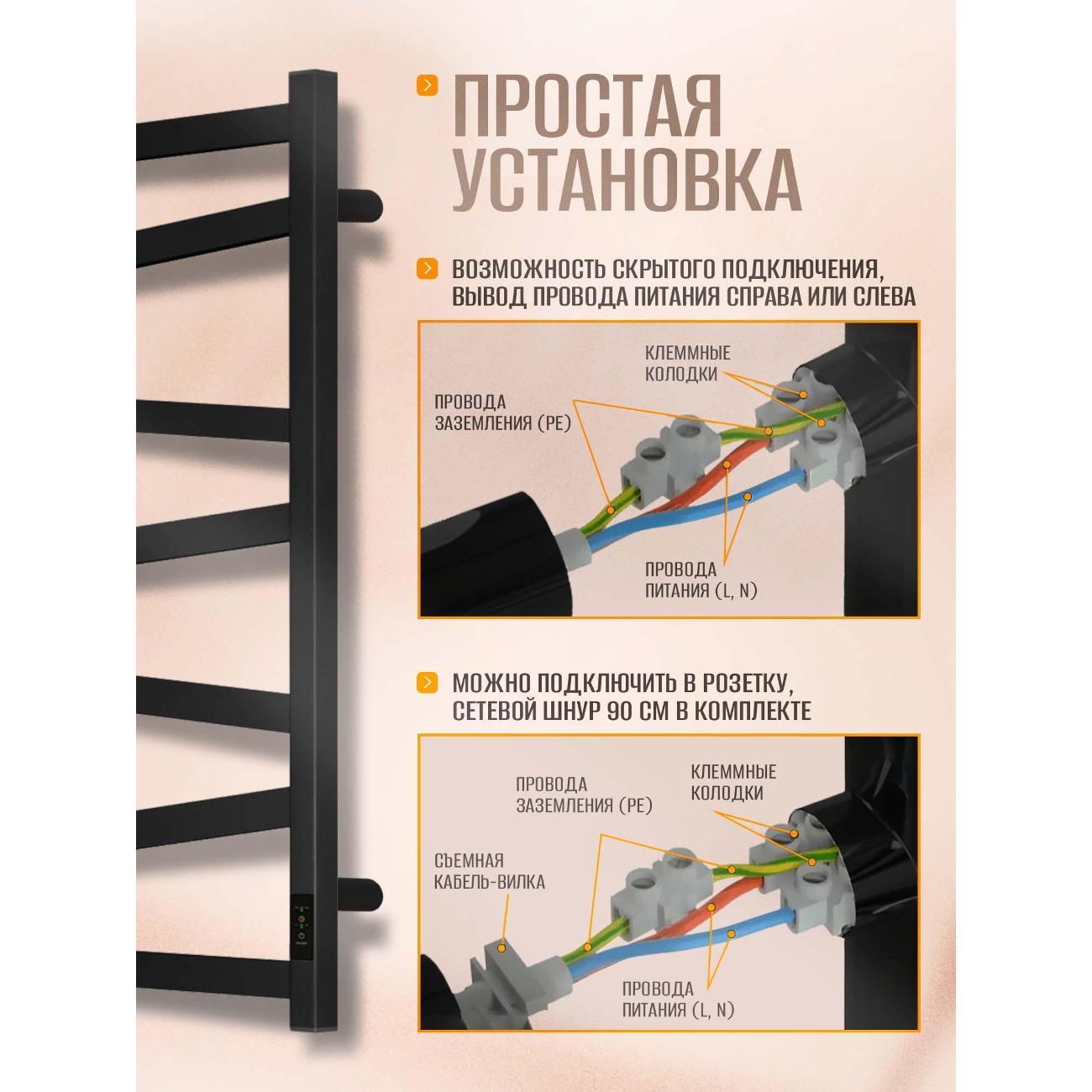 ПРОСТАЯ УСТАНОВКА

ВОЗМОЖНОСТЬ СКРЫТОГО ПОДКЛЮЧЕНИЯ, ВЫВОД ПРОВОДА ПИТАНИЯ СПРАВА ИЛИ СЛЕВА

КЛЕММНЫЕ КОЛОДКИ

ПРОВОДА ЗАЗЕМЛЕНИЯ (PE)

ПРОВОДА ПИТАНИЯ (L, N)

МОЖНО ПОДКЛЮЧИТЬ В РОЗЕТКУ, СЕТЕВОЙ ШНУР 90 СМ В КОМПЛЕКТЕ

ПРОВОДА ЗАЗЕМЛЕНИЯ (PE)

КЛЕММНЫЕ КОЛОДКИ

СЪЕМНАЯ КАБЕЛЬ-ВИЛКА

ПРОВОДА ПИТАНИЯ (L, N)