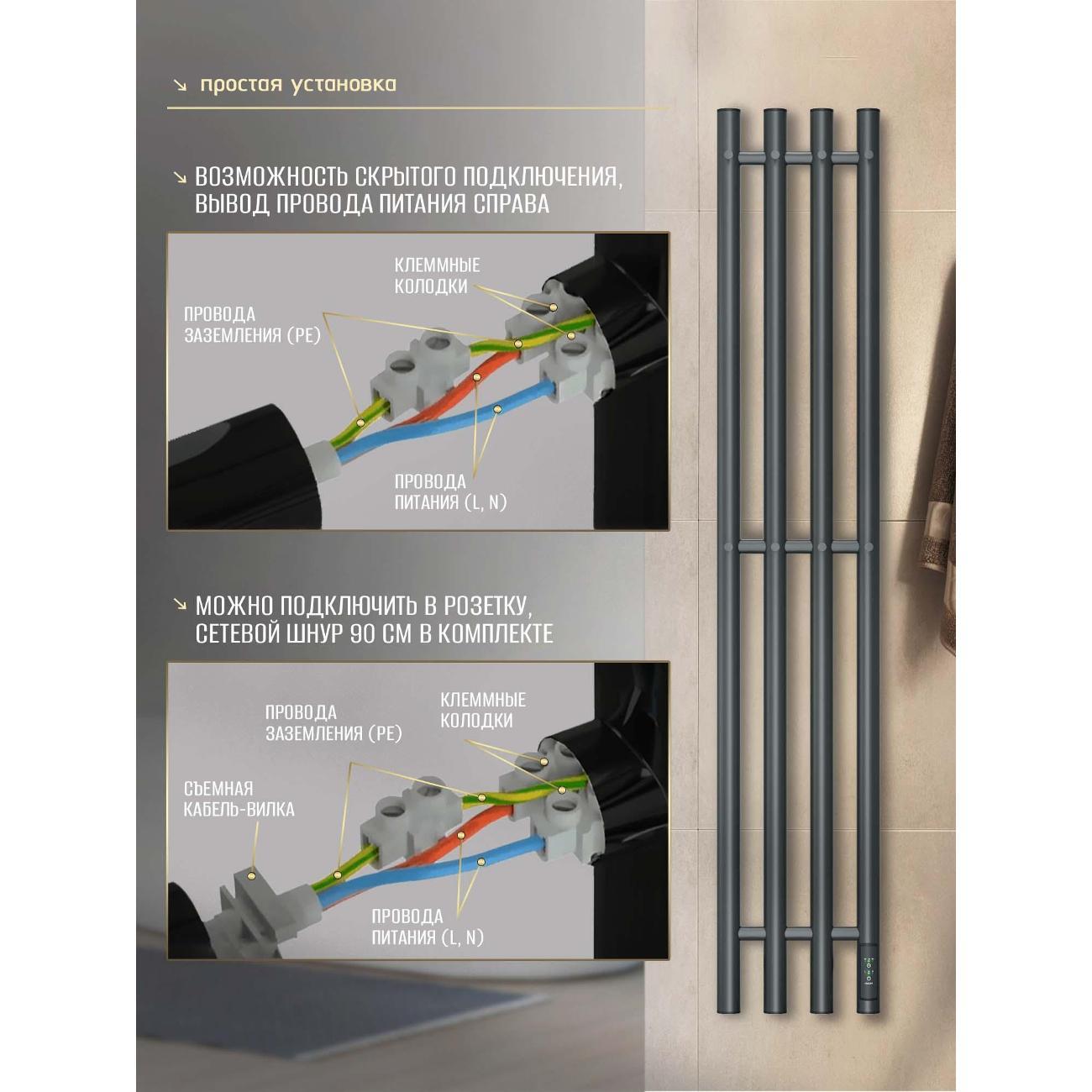 ↘ простая установка

↘ ВОЗМОЖНОСТЬ СКРЫТОГО ПОДКЛЮЧЕНИЯ, ВЫВОД ПРОВОДА ПИТАНИЯ СПРАВА

КЛЕММНЫЕ КОЛОДКИ

ПРОВОДА ЗАЗЕМЛЕНИЯ (PE)

ПРОВОДА ПИТАНИЯ (L, N)

↘ МОЖНО ПОДКЛЮЧИТЬ В РОЗЕТКУ, СЕТЕВОЙ ШНУР 90 СМ В КОМПЛЕКТЕ

ПРОВОДА ЗАЗЕМЛЕНИЯ (PE)

КЛЕММНЫЕ КОЛОДКИ

СЪЕМНАЯ КАБЕЛЬ-ВИЛКА

ПРОВОДА ПИТАНИЯ (L, N)