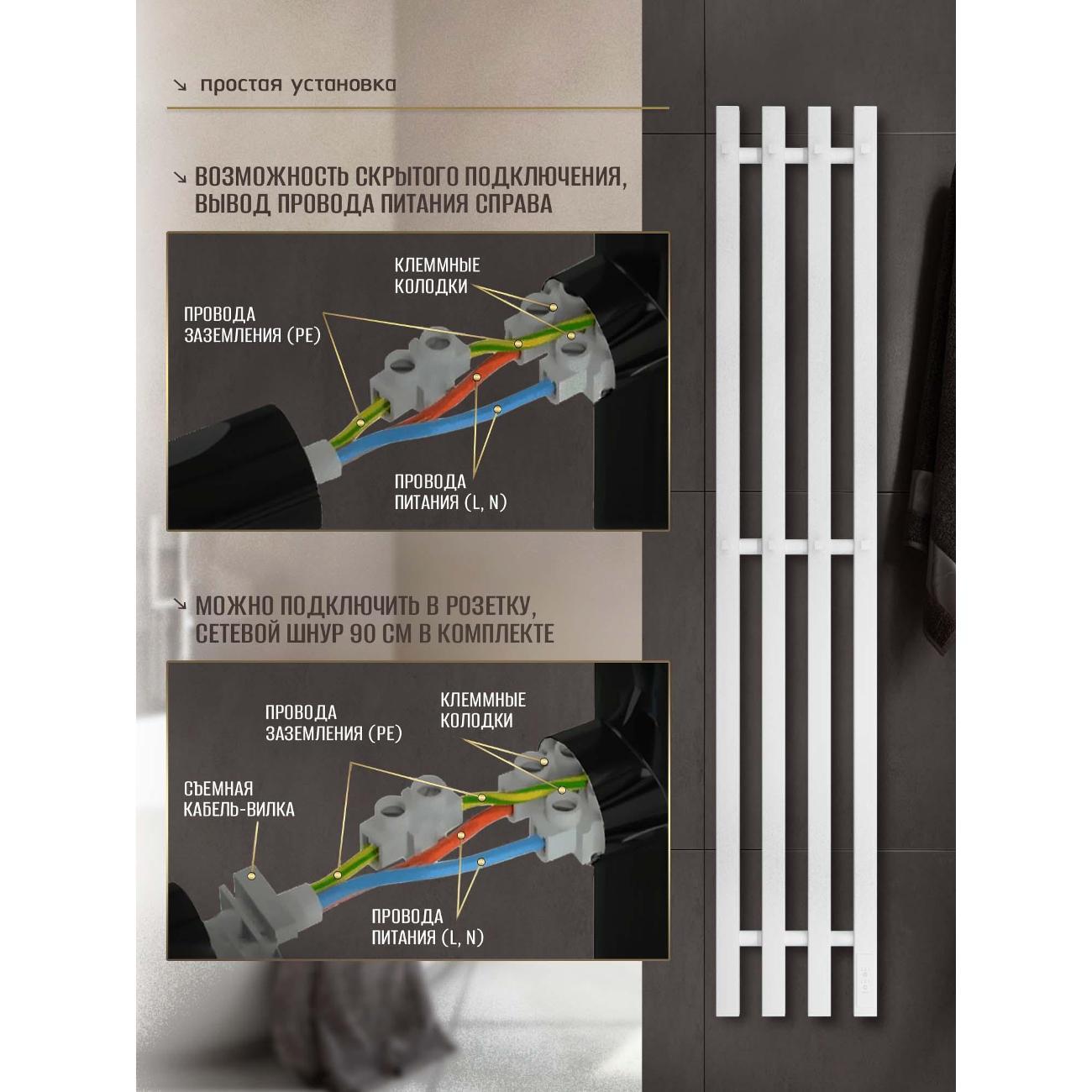 ↘ простая установка

↘ ВОЗМОЖНОСТЬ СКРЫТОГО ПОДКЛЮЧЕНИЯ, ВЫВОД ПРОВОДА ПИТАНИЯ СПРАВА

КЛЕММНЫЕ КОЛОДКИ

ПРОВОДА ЗАЗЕМЛЕНИЯ (PE)

ПРОВОДА ПИТАНИЯ (L, N)

↘ МОЖНО ПОДКЛЮЧИТЬ В РОЗЕТКУ, СЕТЕВОЙ ШНУР 90 СМ В КОМПЛЕКТЕ

ПРОВОДА ЗАЗЕМЛЕНИЯ (PE)

КЛЕММНЫЕ КОЛОДКИ

СЪЕМНАЯ КАБЕЛЬ-ВИЛКА

ПРОВОДА ПИТАНИЯ (L, N)