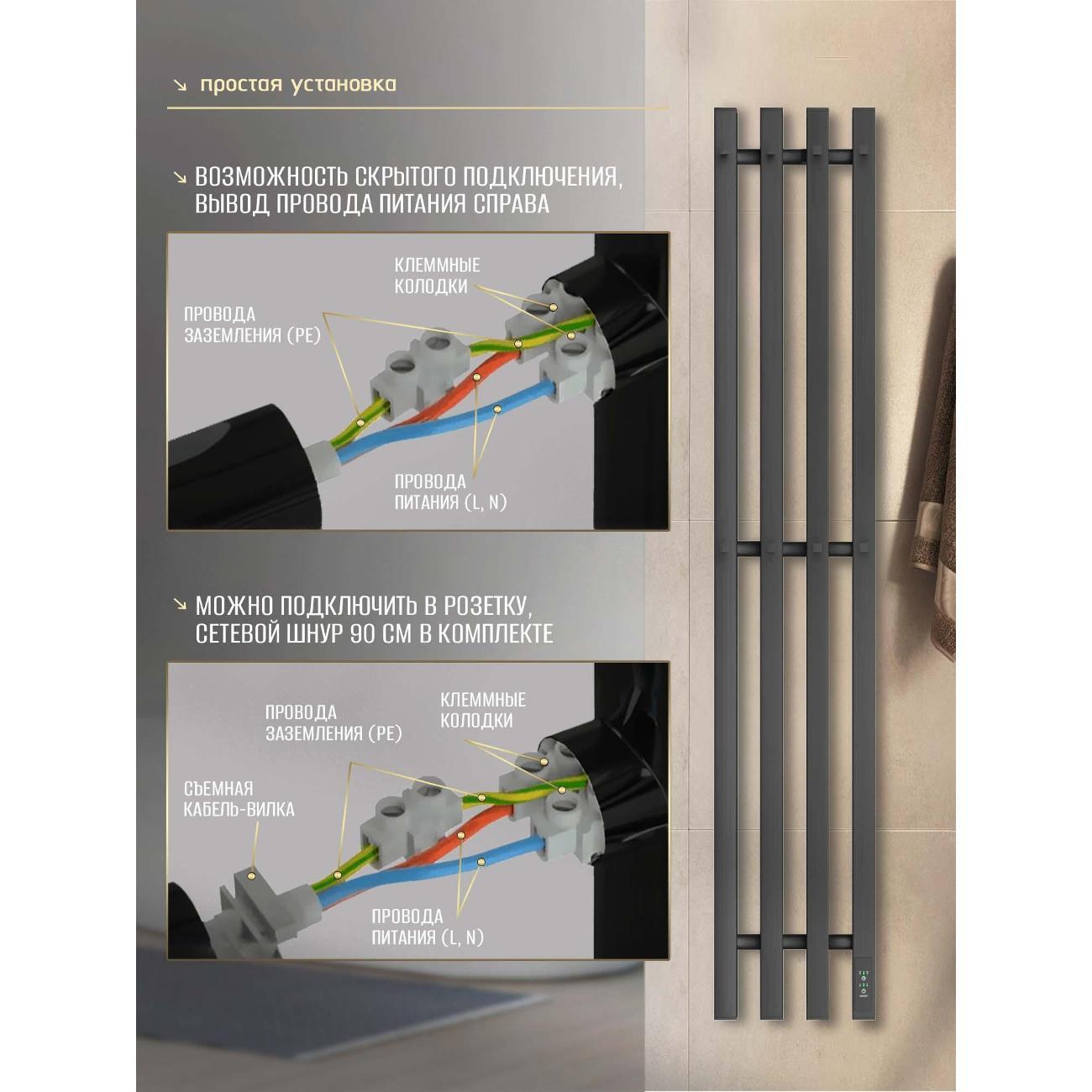 ↘ простая установка

↘ ВОЗМОЖНОСТЬ СКРЫТОГО ПОДКЛЮЧЕНИЯ, ВЫВОД ПРОВОДА ПИТАНИЯ СПРАВА

КЛЕММНЫЕ КОЛОДКИ

ПРОВОДА ЗАЗЕМЛЕНИЯ (PE)

ПРОВОДА ПИТАНИЯ (L, N)

↘ МОЖНО ПОДКЛЮЧИТЬ В РОЗЕТКУ, СЕТЕВОЙ ШНУР 90 СМ В КОМПЛЕКТЕ

ПРОВОДА ЗАЗЕМЛЕНИЯ (PE)

КЛЕММНЫЕ КОЛОДКИ

СЪЕМНАЯ КАБЕЛЬ-ВИЛКА

ПРОВОДА ПИТАНИЯ (L, N)