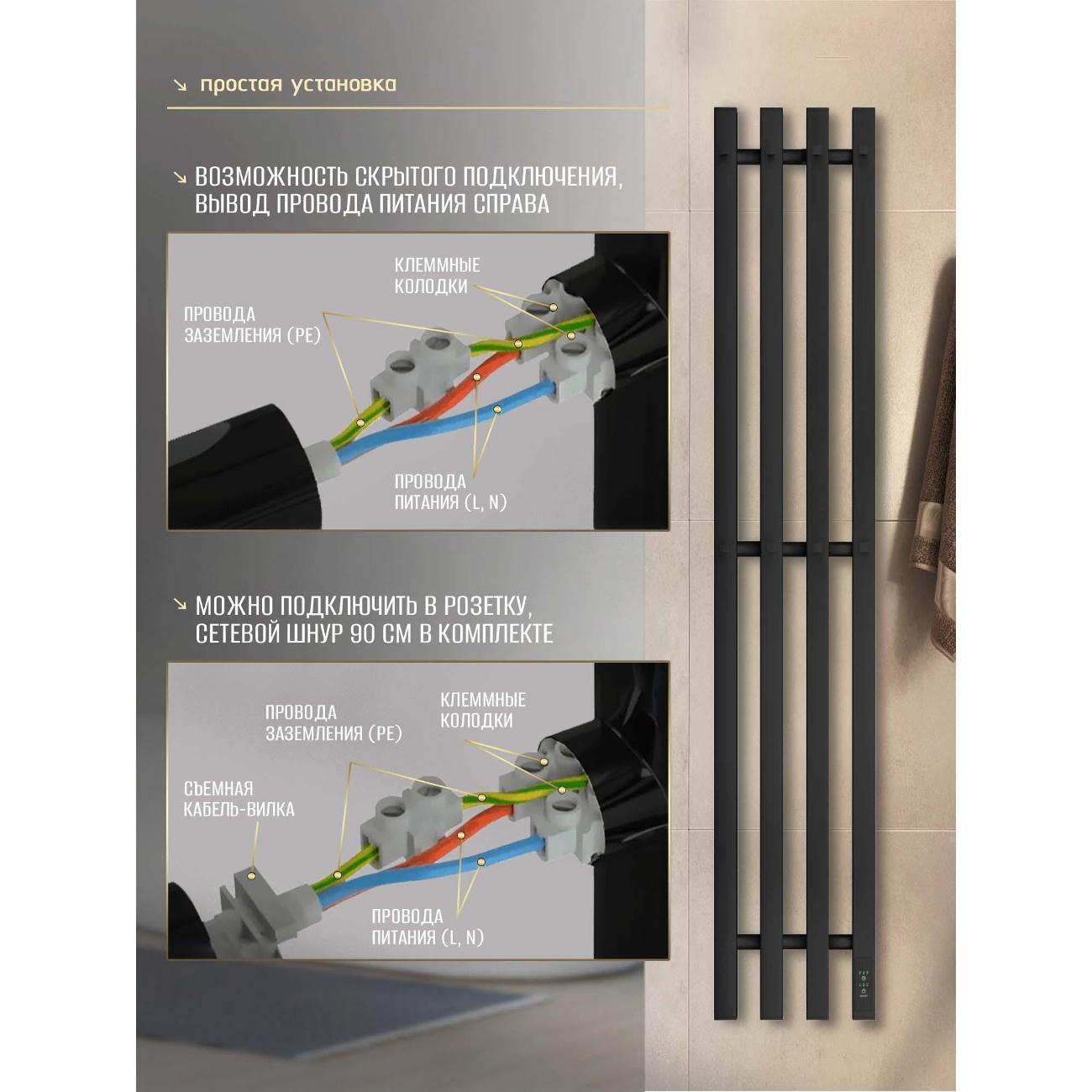 ↘ простая установка

↘ ВОЗМОЖНОСТЬ СКРЫТОГО ПОДКЛЮЧЕНИЯ, ВЫВОД ПРОВОДА ПИТАНИЯ СПРАВА

КЛЕММНЫЕ КОЛОДКИ

ПРОВОДА ЗАЗЕМЛЕНИЯ (PE)

ПРОВОДА ПИТАНИЯ (L, N)

↘ МОЖНО ПОДКЛЮЧИТЬ В РОЗЕТКУ, СЕТЕВОЙ ШНУР 90 СМ В КОМПЛЕКТЕ

ПРОВОДА ЗАЗЕМЛЕНИЯ (PE)

КЛЕММНЫЕ КОЛОДКИ

СЪЕМНАЯ КАБЕЛЬ-ВИЛКА

ПРОВОДА ПИТАНИЯ (L, N)