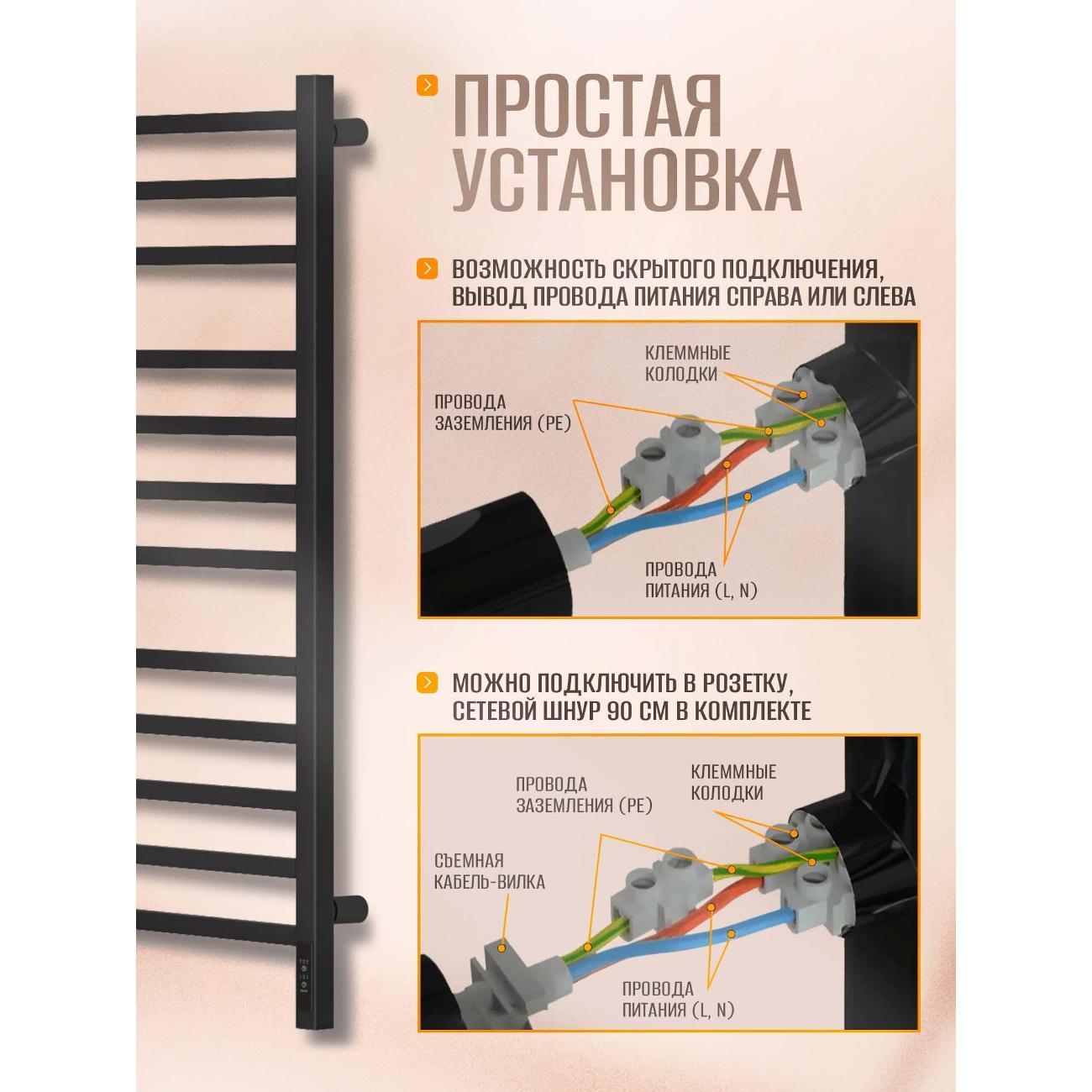 ПРОСТАЯ УСТАНОВКА

ВОЗМОЖНОСТЬ СКРЫТОГО ПОДКЛЮЧЕНИЯ, ВЫВОД ПРОВОДА ПИТАНИЯ СПРАВА ИЛИ СЛЕВА

КЛЕММНЫЕ КОЛОДКИ

ПРОВОДА ЗАЗЕМЛЕНИЯ (PE)

ПРОВОДА ПИТАНИЯ (L, N)

МОЖНО ПОДКЛЮЧИТЬ В РОЗЕТКУ, СЕТЕВОЙ ШНУР 90 СМ В КОМПЛЕКТЕ

ПРОВОДА ЗАЗЕМЛЕНИЯ (PE)

КЛЕММНЫЕ КОЛОДКИ

СЪЕМНАЯ КАБЕЛЬ-ВИЛКА

ПРОВОДА ПИТАНИЯ (L, N)