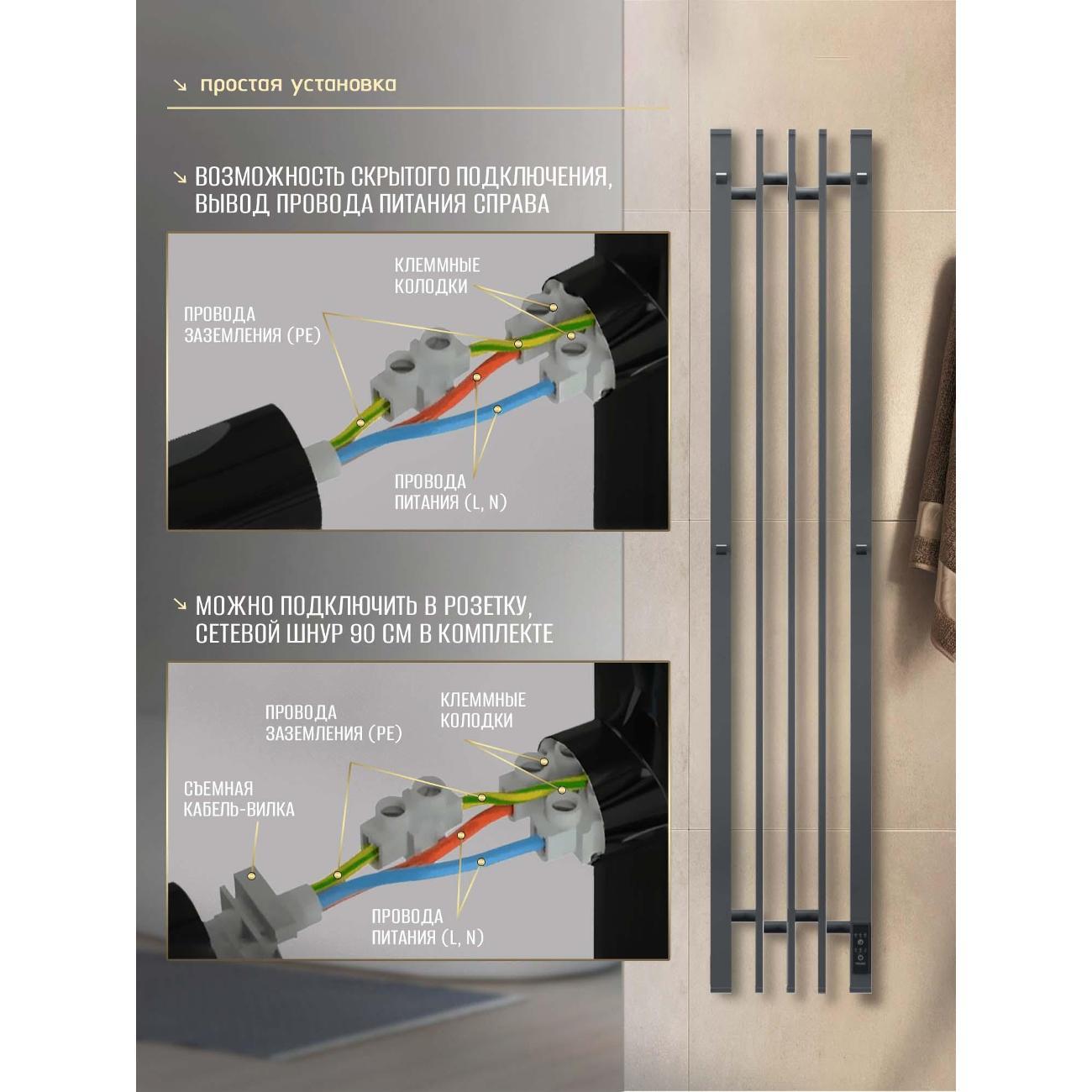 ↘ простая установка

↘ ВОЗМОЖНОСТЬ СКРЫТОГО ПОДКЛЮЧЕНИЯ, ВЫВОД ПРОВОДА ПИТАНИЯ СПРАВА

КЛЕММНЫЕ КОЛОДКИ

ПРОВОДА ЗАЗЕМЛЕНИЯ (PE)

ПРОВОДА ПИТАНИЯ (L, N)

↘ МОЖНО ПОДКЛЮЧИТЬ В РОЗЕТКУ, СЕТЕВОЙ ШНУР 90 СМ В КОМПЛЕКТЕ

ПРОВОДА ЗАЗЕМЛЕНИЯ (PE)

КЛЕММНЫЕ КОЛОДКИ

СЪЕМНАЯ КАБЕЛЬ-ВИЛКА

ПРОВОДА ПИТАНИЯ (L, N)